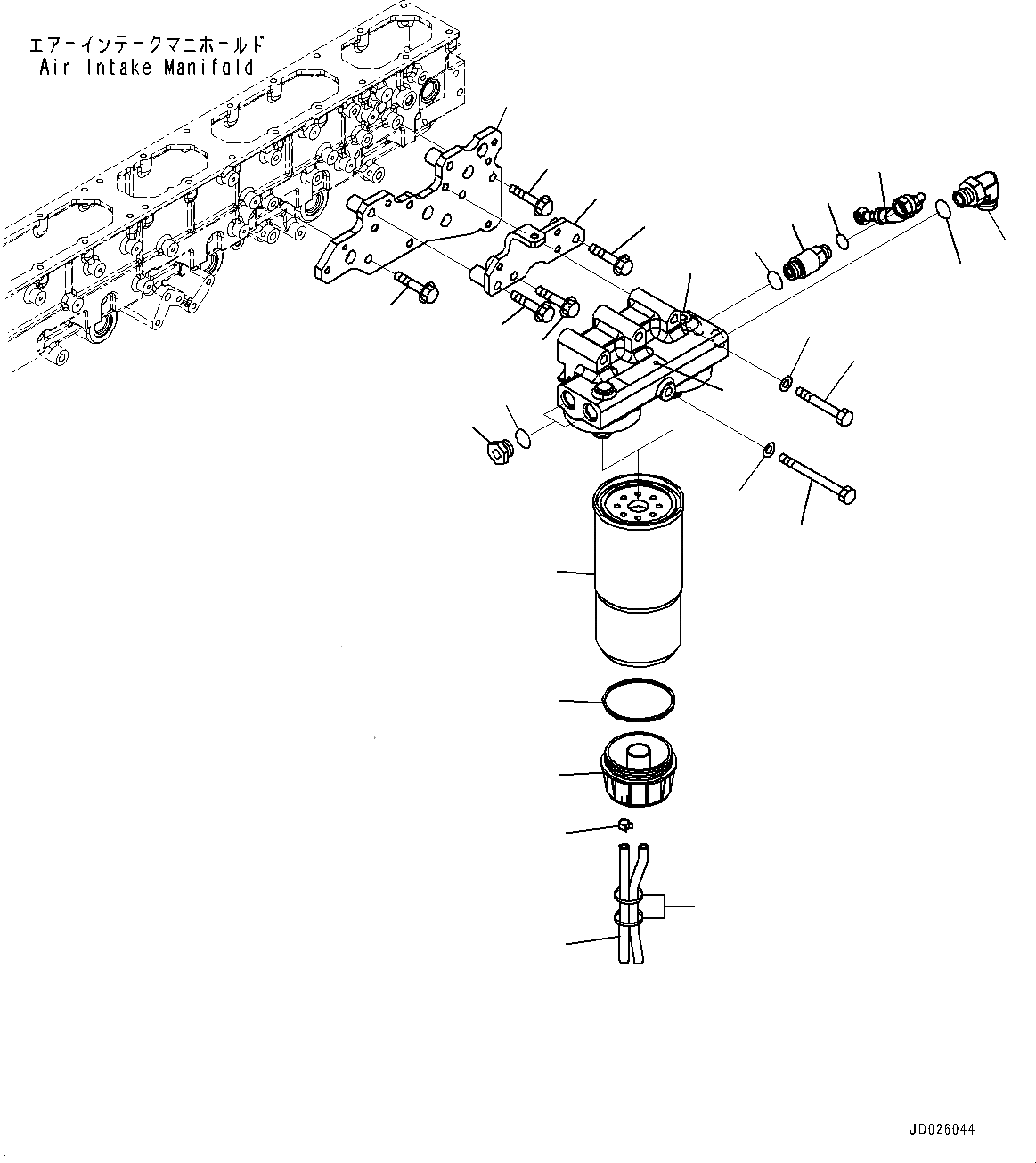 エアーインテークマニホールド
Air Intake Manifold

JD026044