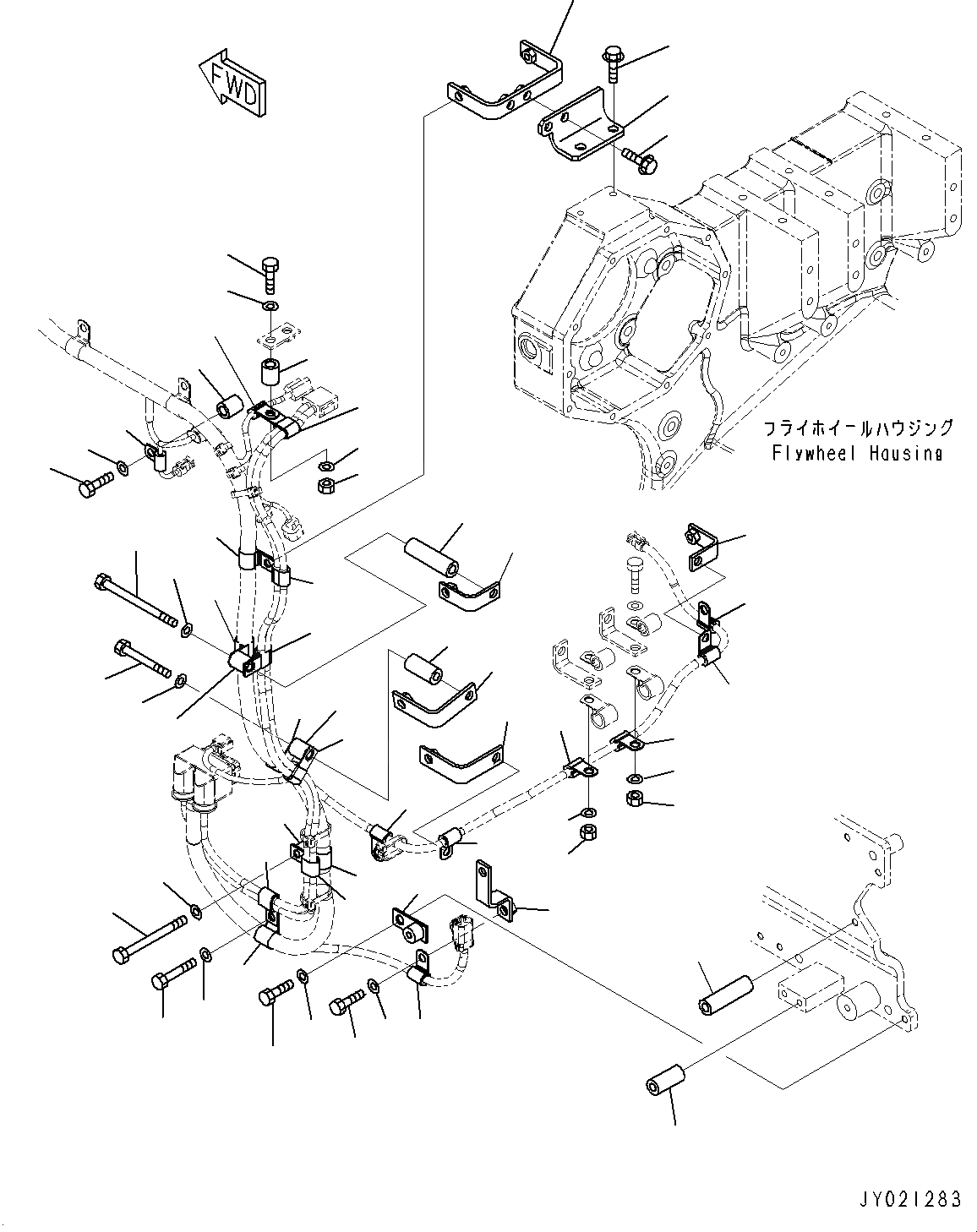 FWD

フライホイールハウジング
Flywheel Housing

JY021283