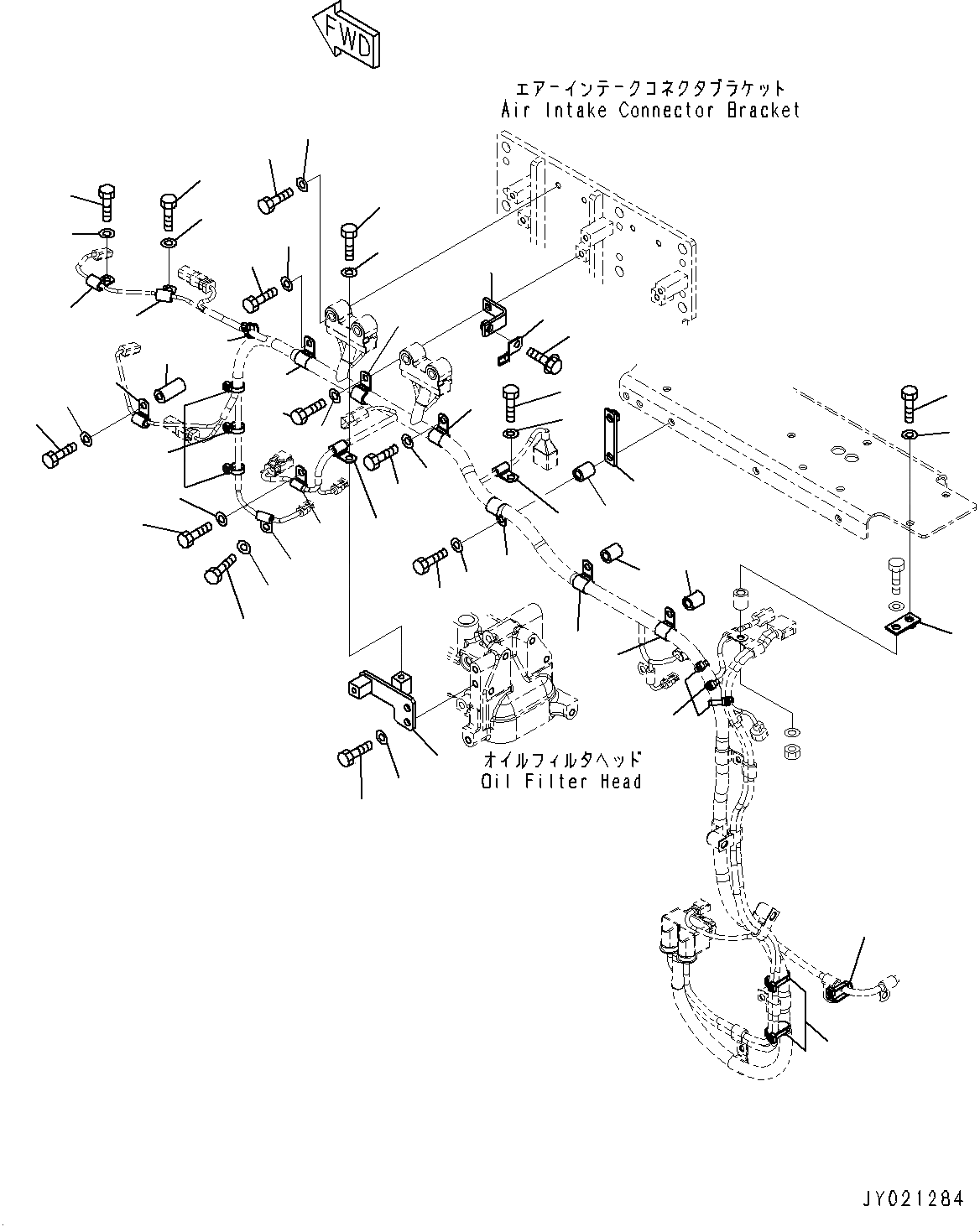 FWD

エアーインテークコネクタブラケット
Air Intake Connector Bracket

オイルフィルタヘッド
Oil Filter Head

JY021284