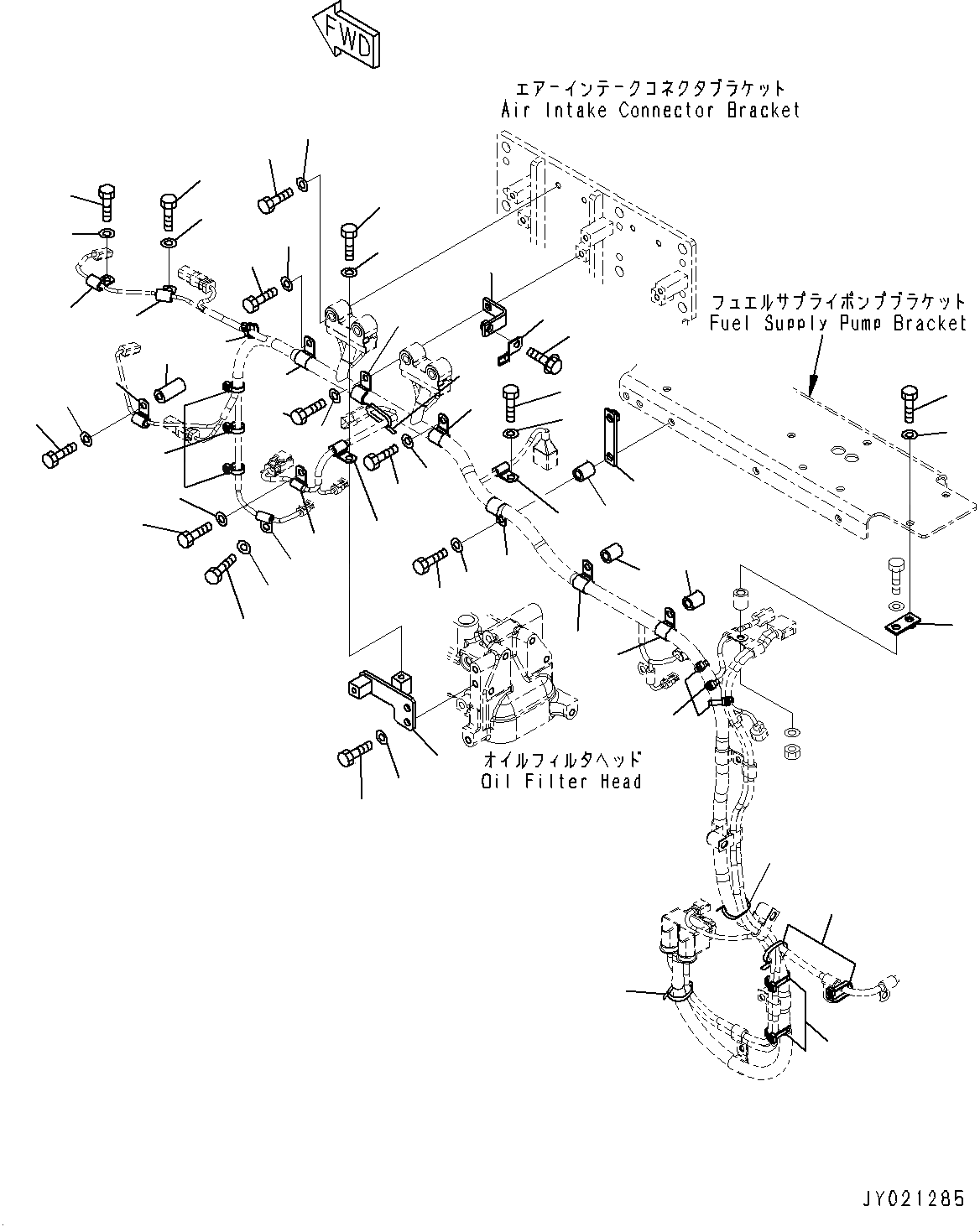 FWD

エアーインテークコネクタブラケット
Air Intake Connector Bracket

フュエルサプライポンプブラケット
Fuel Supply Pump Bracket

オイルフィルタヘッド
Oil Filter Head

JY021285