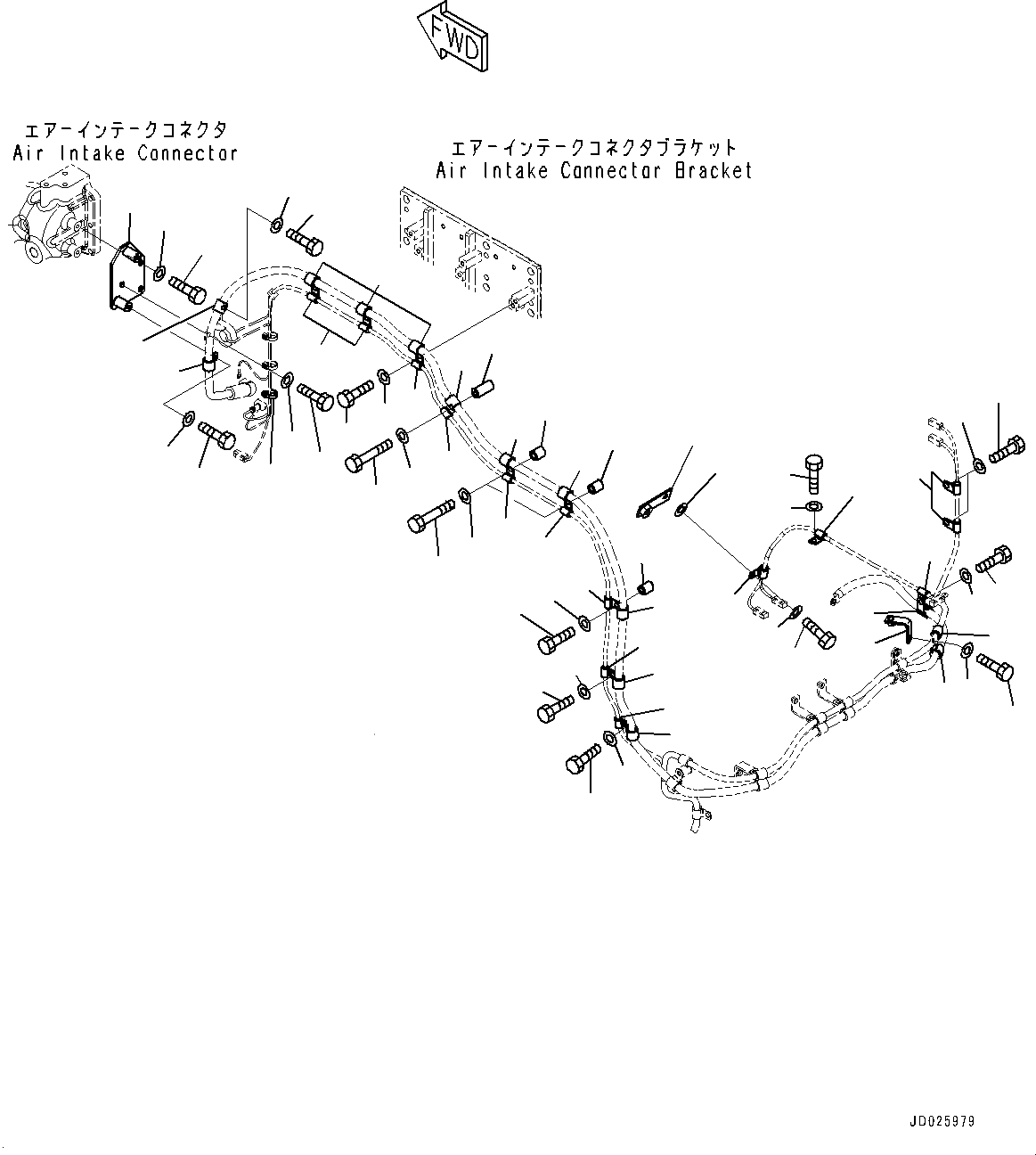 FWD

エアーインテークコネクタ
Air Intake Connector

エアーインテークコネクタブラケット
Air Intake Connector Bracket

JD025979