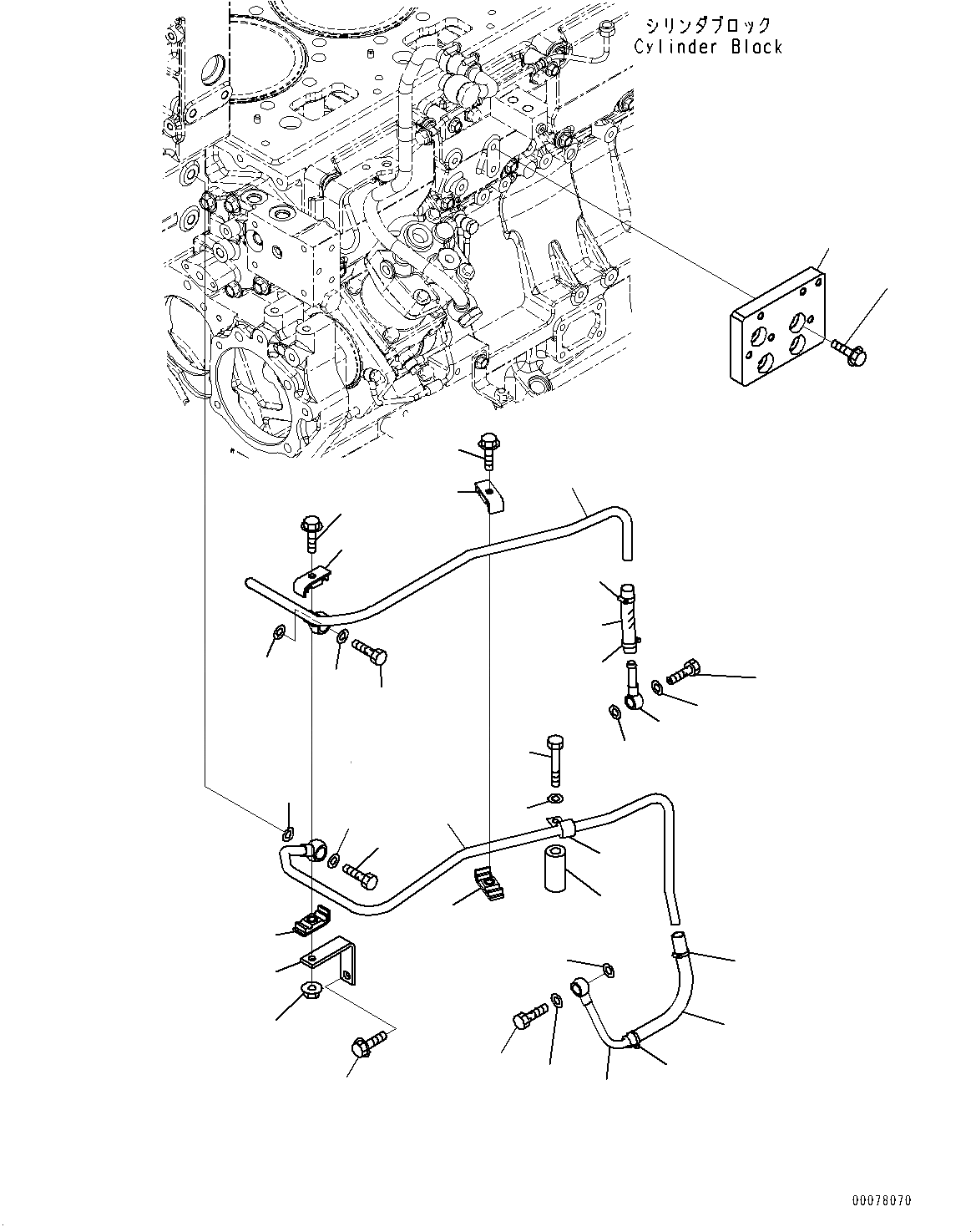 シリンダブロック
Cylinder Block

00078070