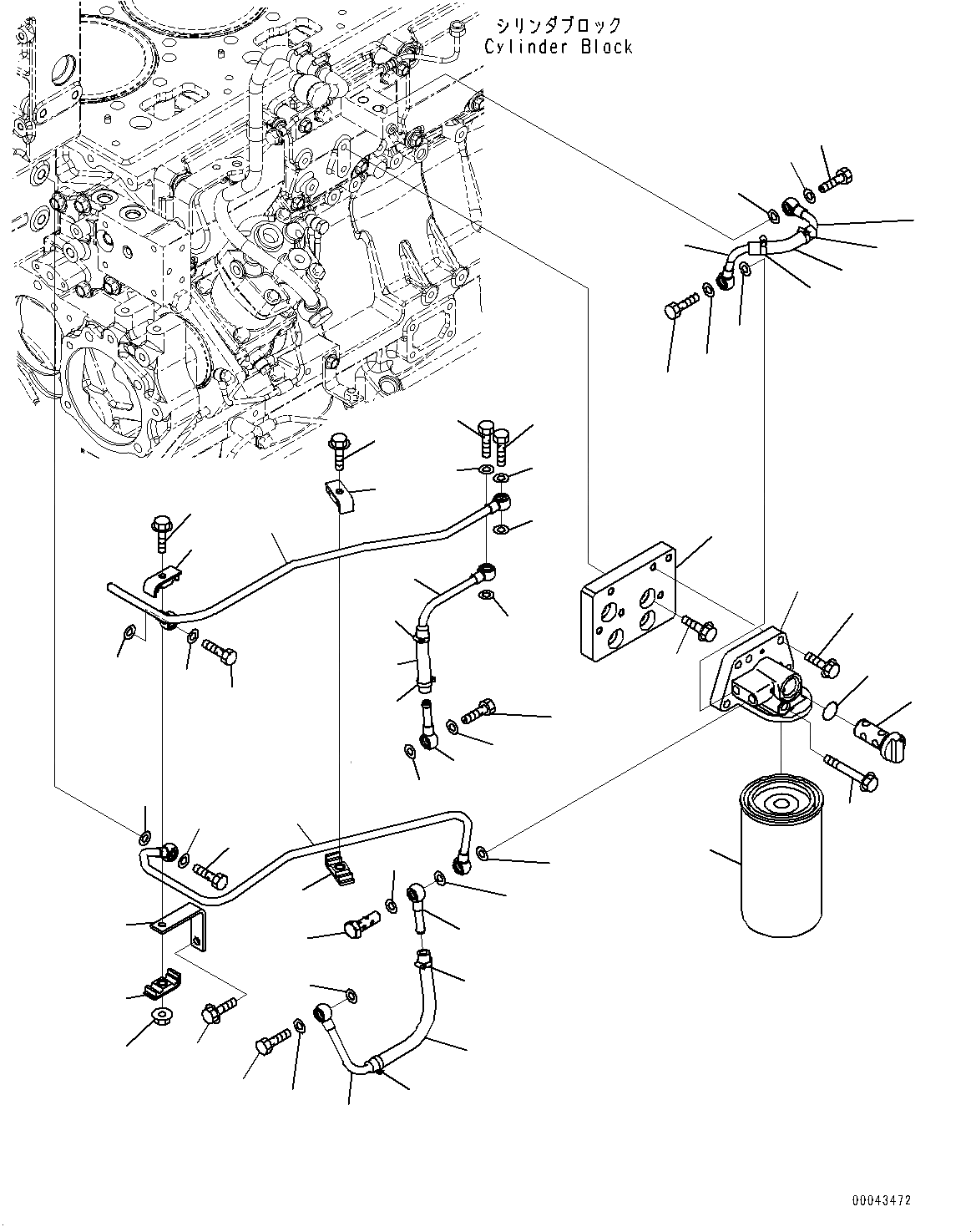 シリンダブロック
Cylinder Block

00043472