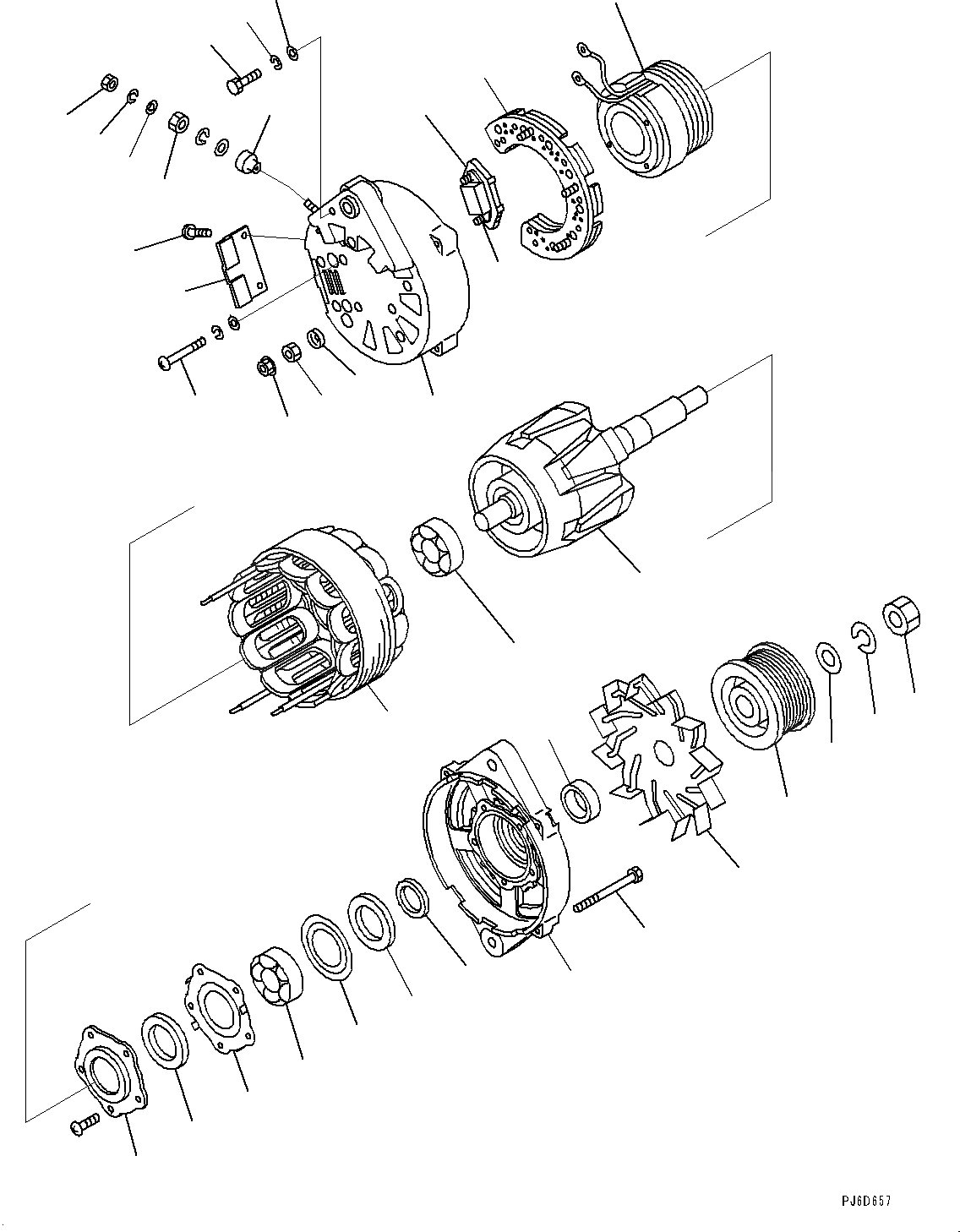 PJ6D657