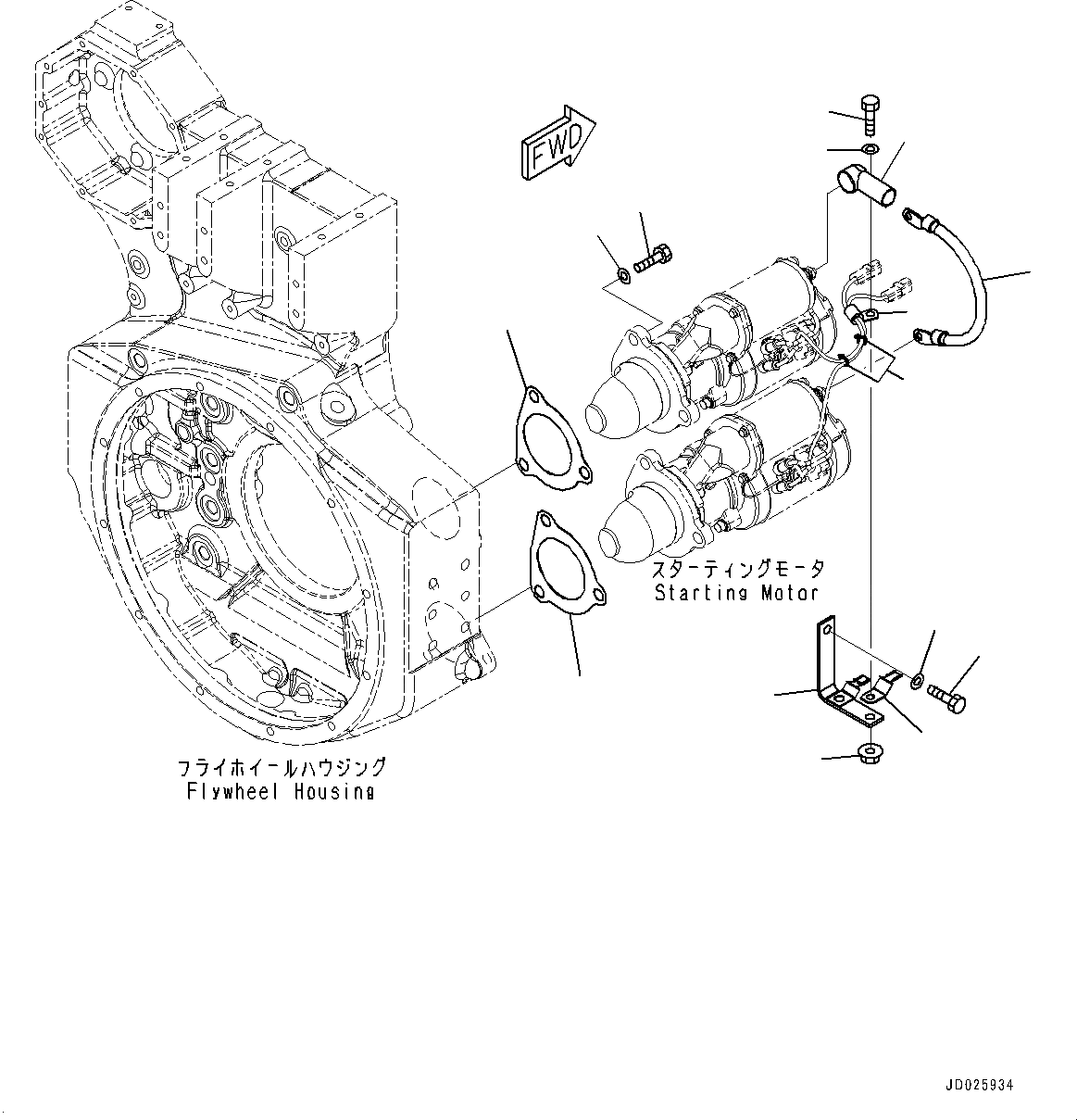 FWD

スターティングモータ
Starting Motor

フライホイールハウジング
Flywheel Housing

JD025934