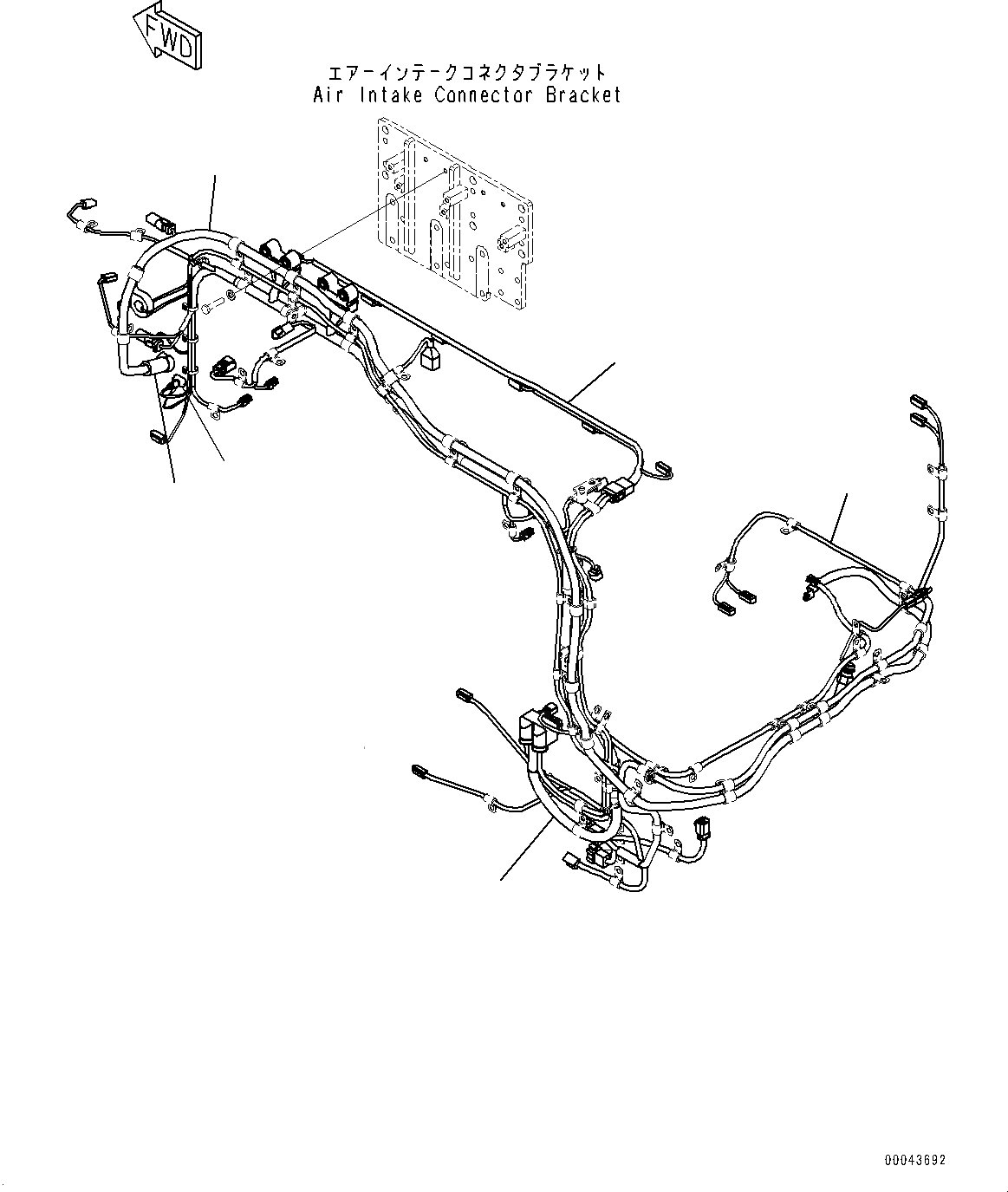 FWD

エアーインテークコネクタブラケット
Air Intake Connector Bracket

00043692