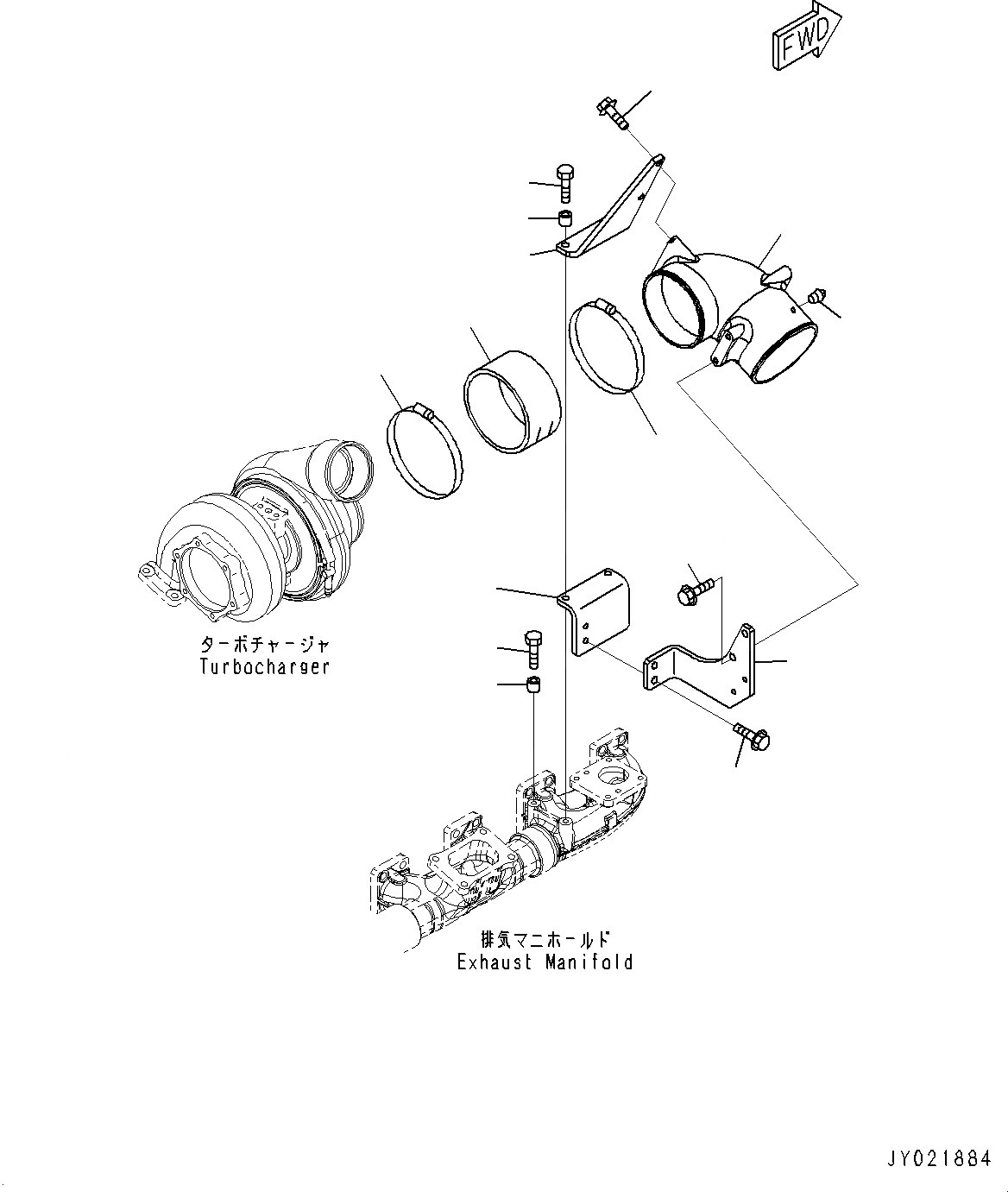 FWD

ターボチャージャ
Turbocharger

排気マニホールド
Exhaust Manifold

JY021884