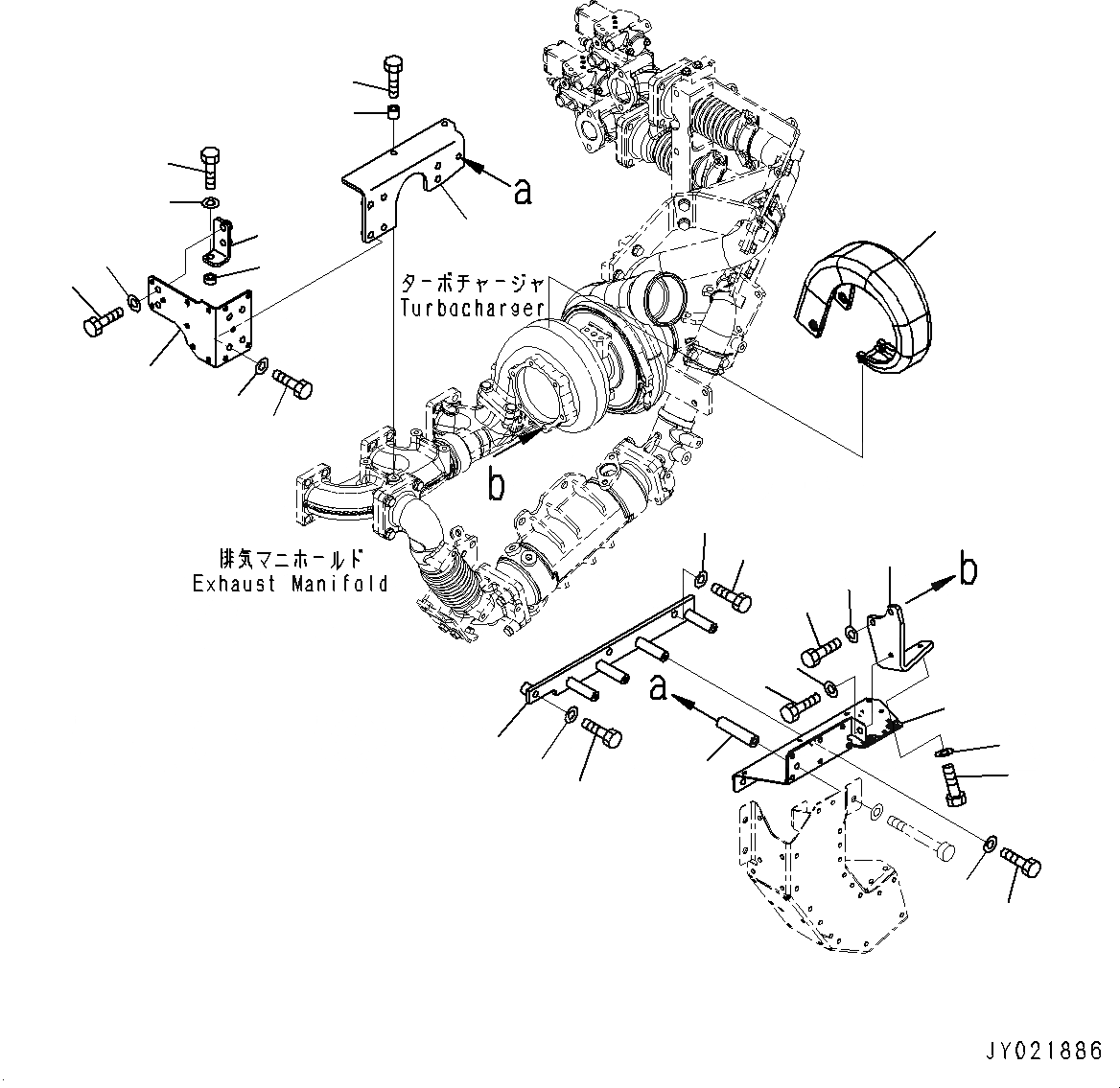 a

ターボチャージャ
Turbocharger

b

排気マニホールド
Exhaust Manifold

b

a

JY021886