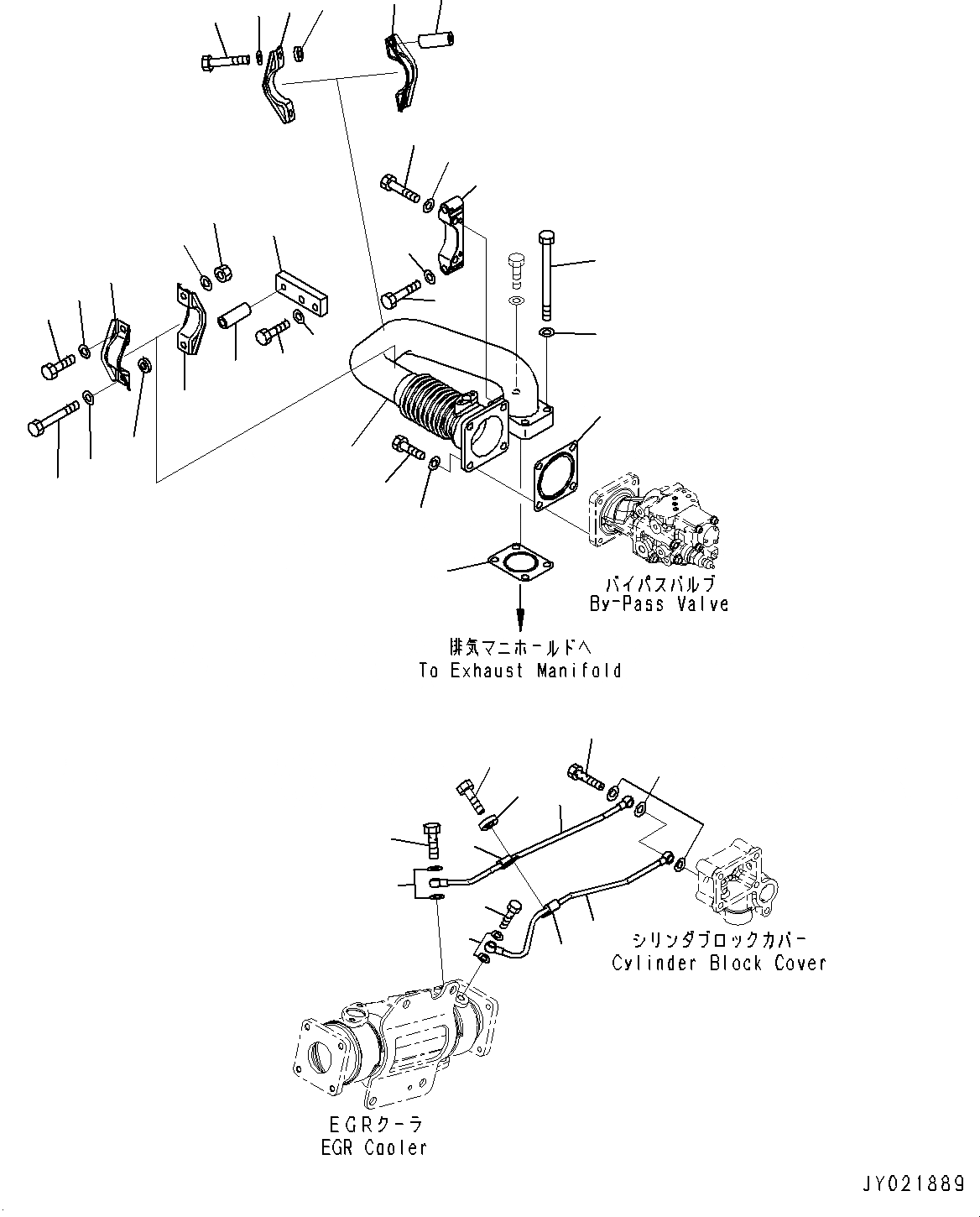 バイパスバルブ
By-Pass Valve

排気マニホールドへ
To Exhaust Manifold

シリンダブロックカバー
Cylinder Block Cover

EGRクーラ
EGR Cooler

JY021889