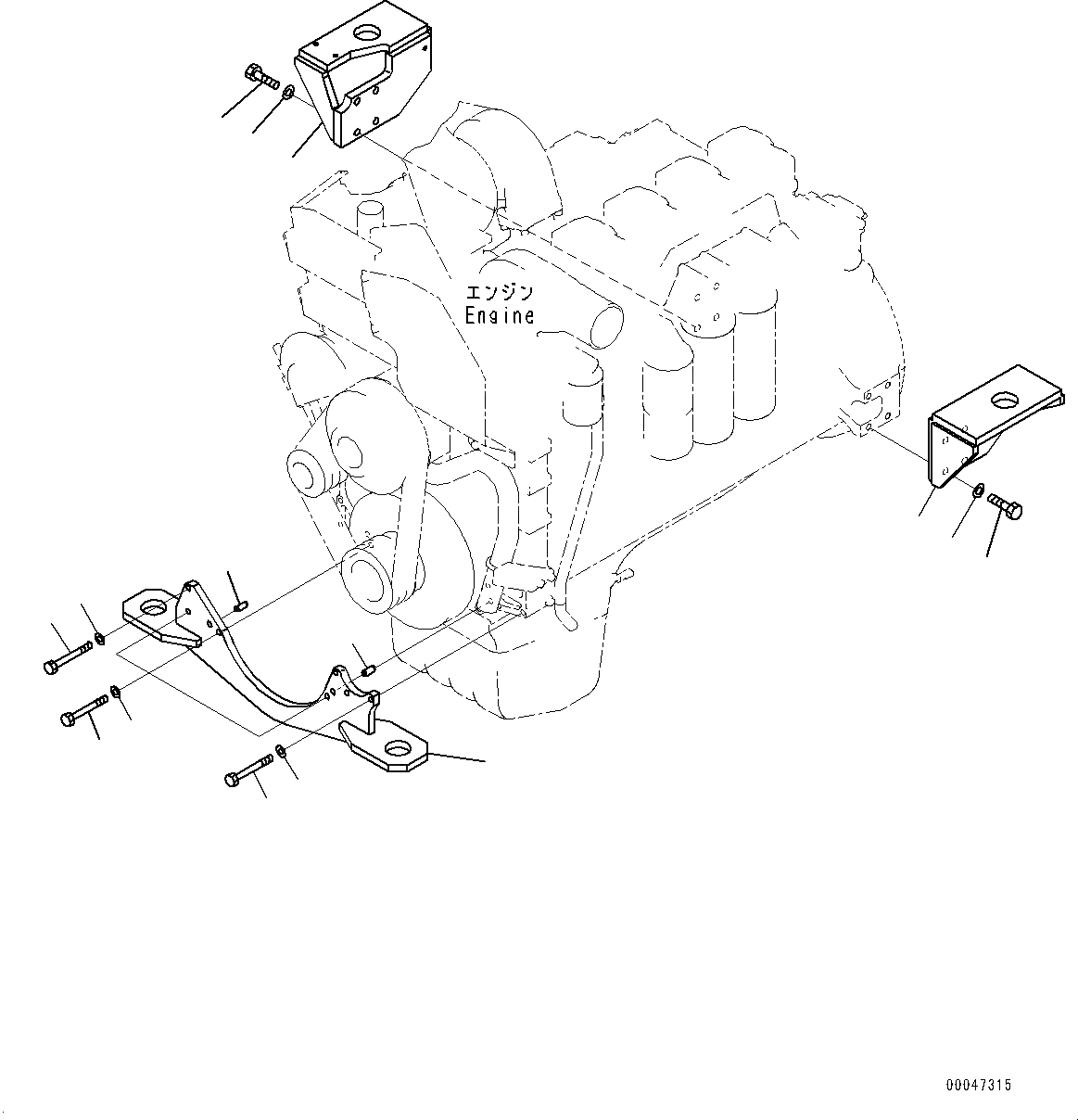 エンジン
Engine

00047315