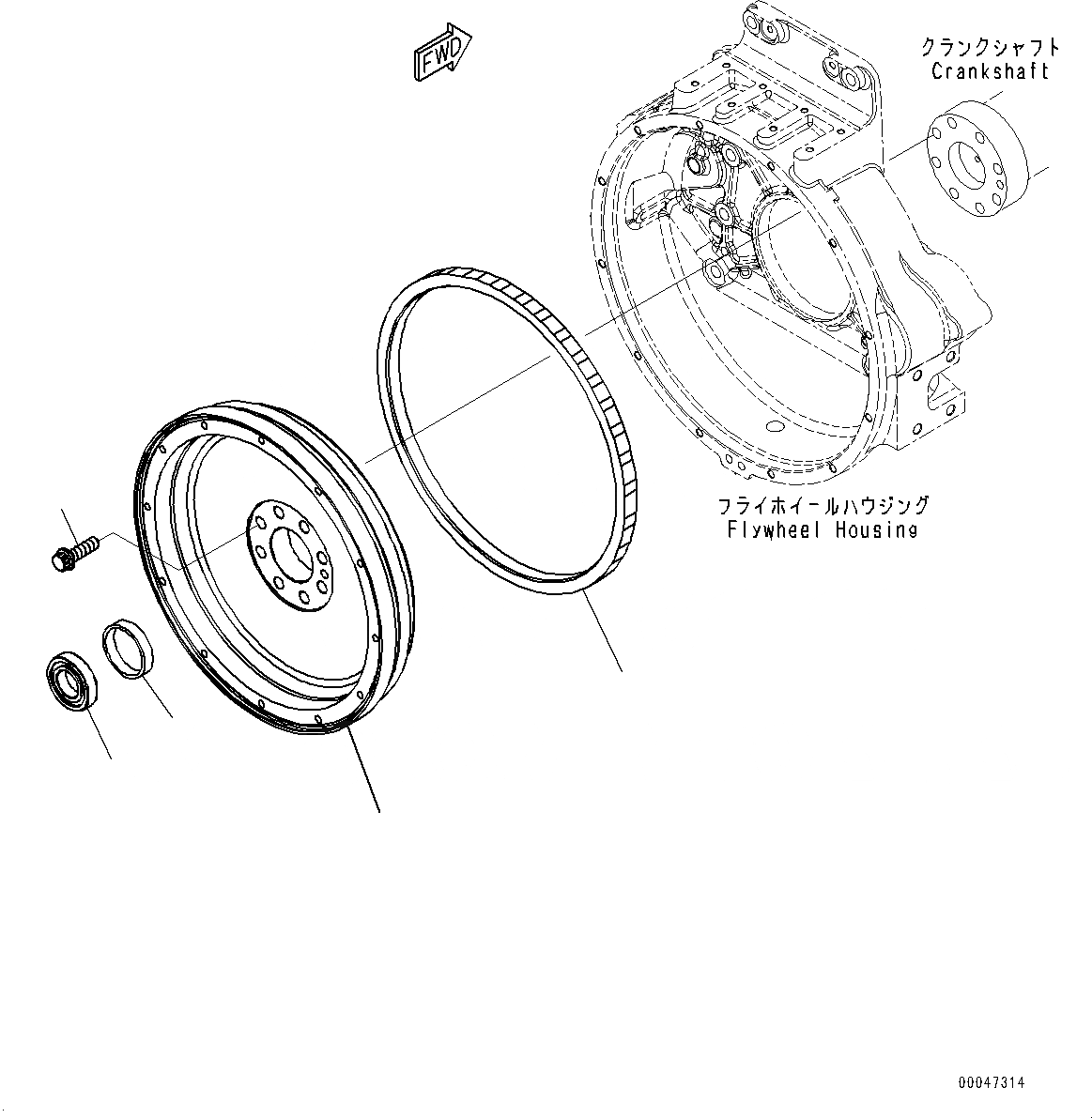 FWD

クランクシャフト
Crankshaft

フライホイールハウジング
Flywheel Housing

00047314