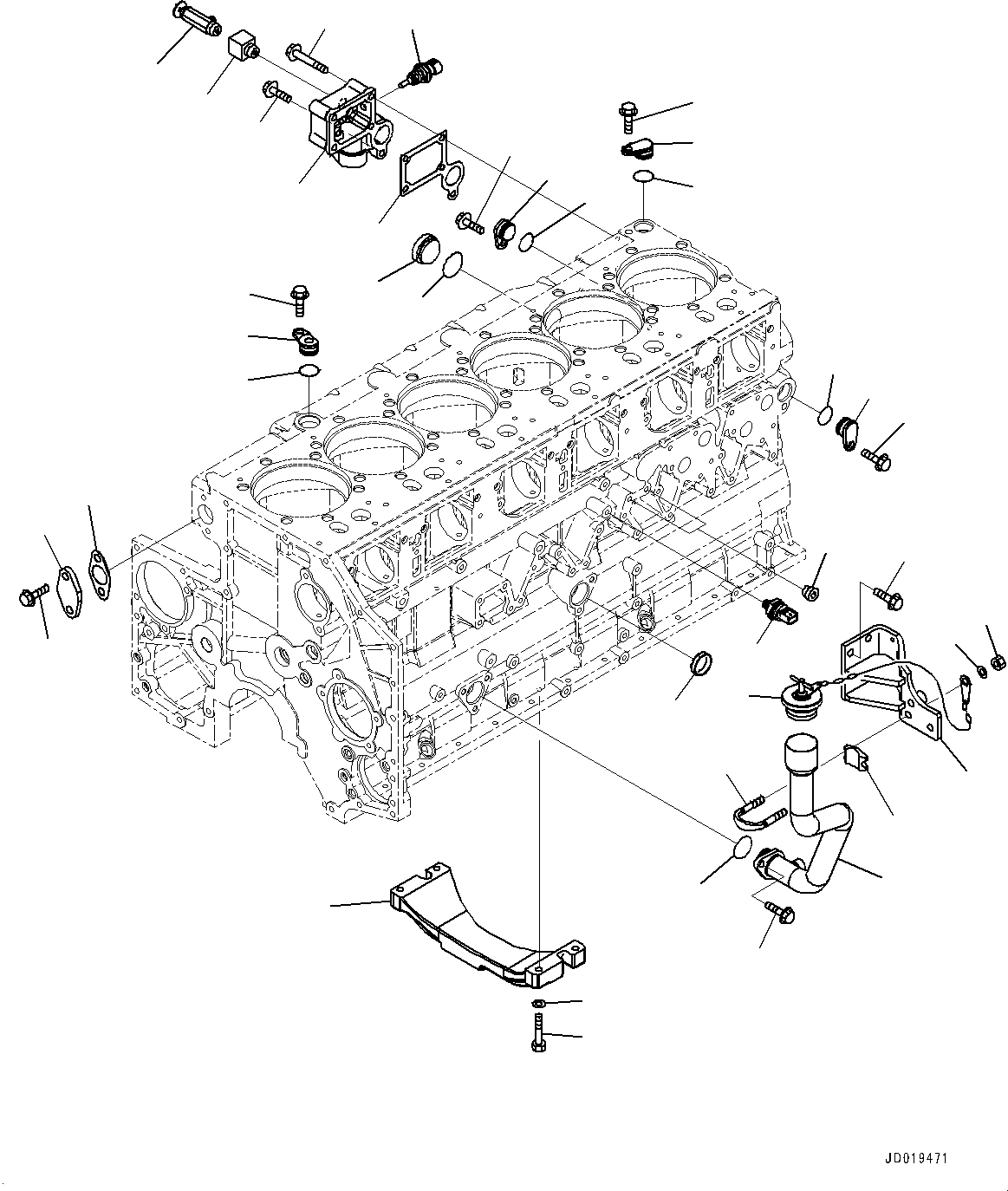 JD019471