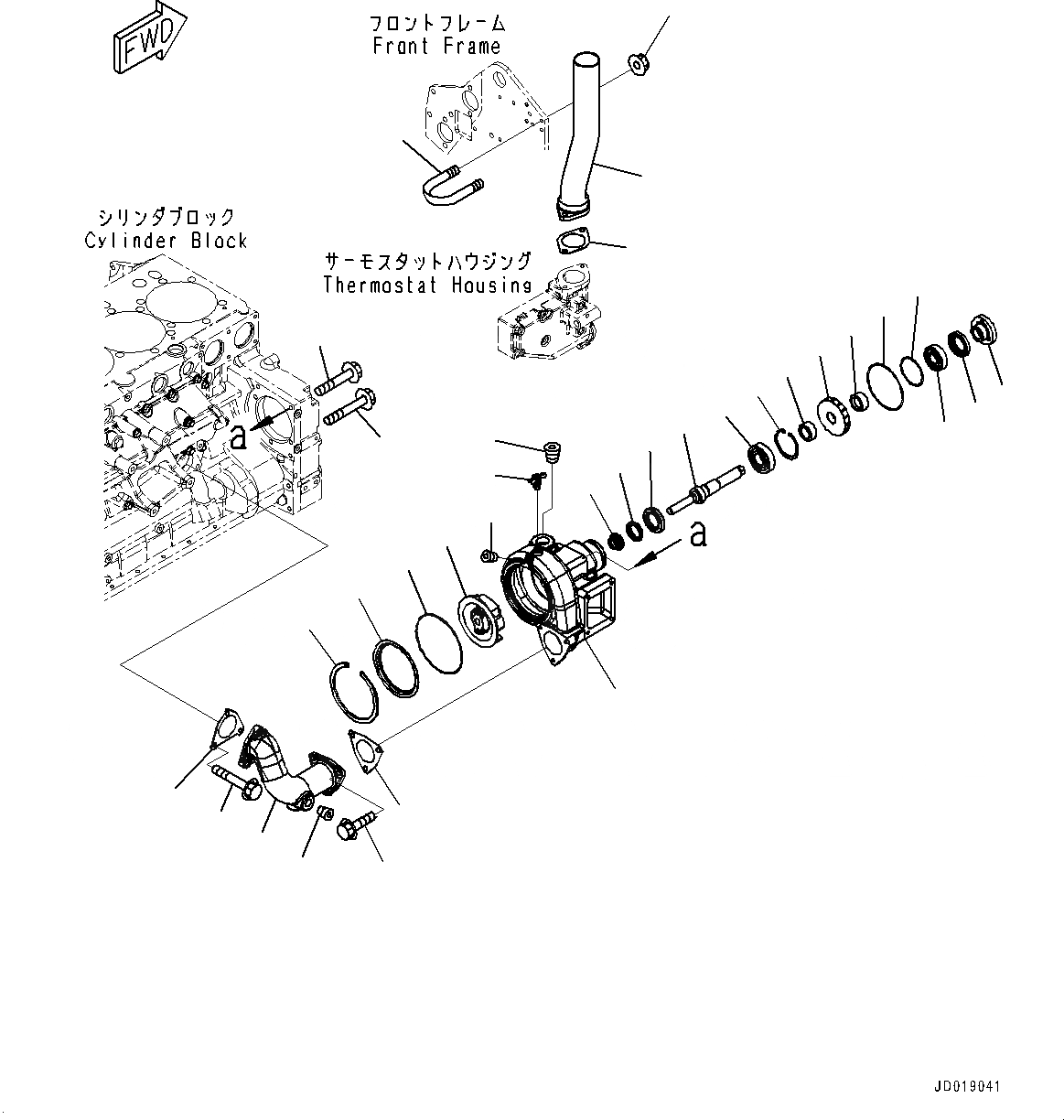 FWD

フロントフレーム
Front Frame

シリンダブロック
Cylinder Block

サーモスタットハウジング
Thermostat Housing

a

a

JD019041