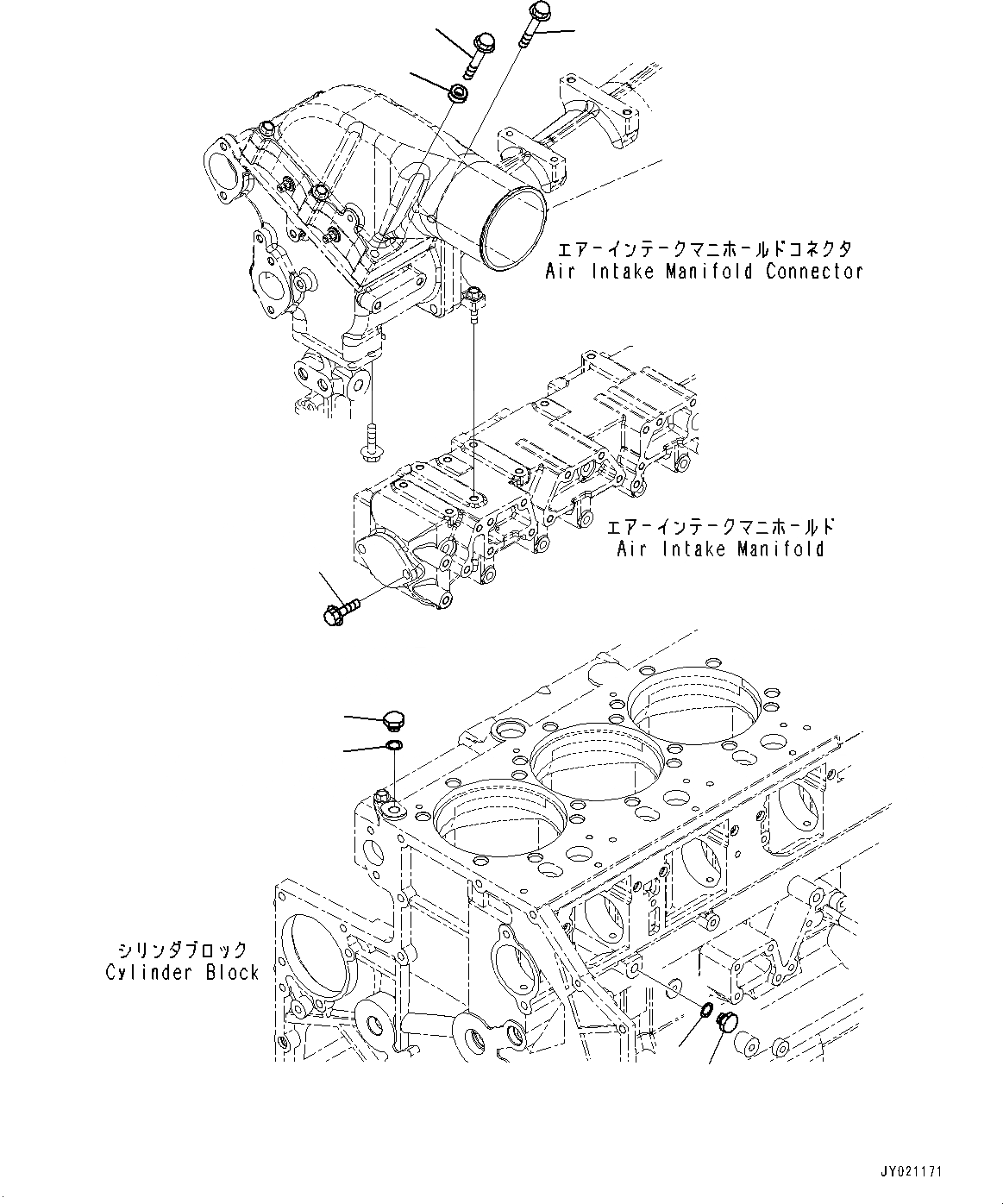 エアーインテークマニホールドコネクタ
Air Intake Manifold Connector

エアーインテークマニホールド
Air Intake Manifold

シリンダブロック
Cylinder Block

JY021171