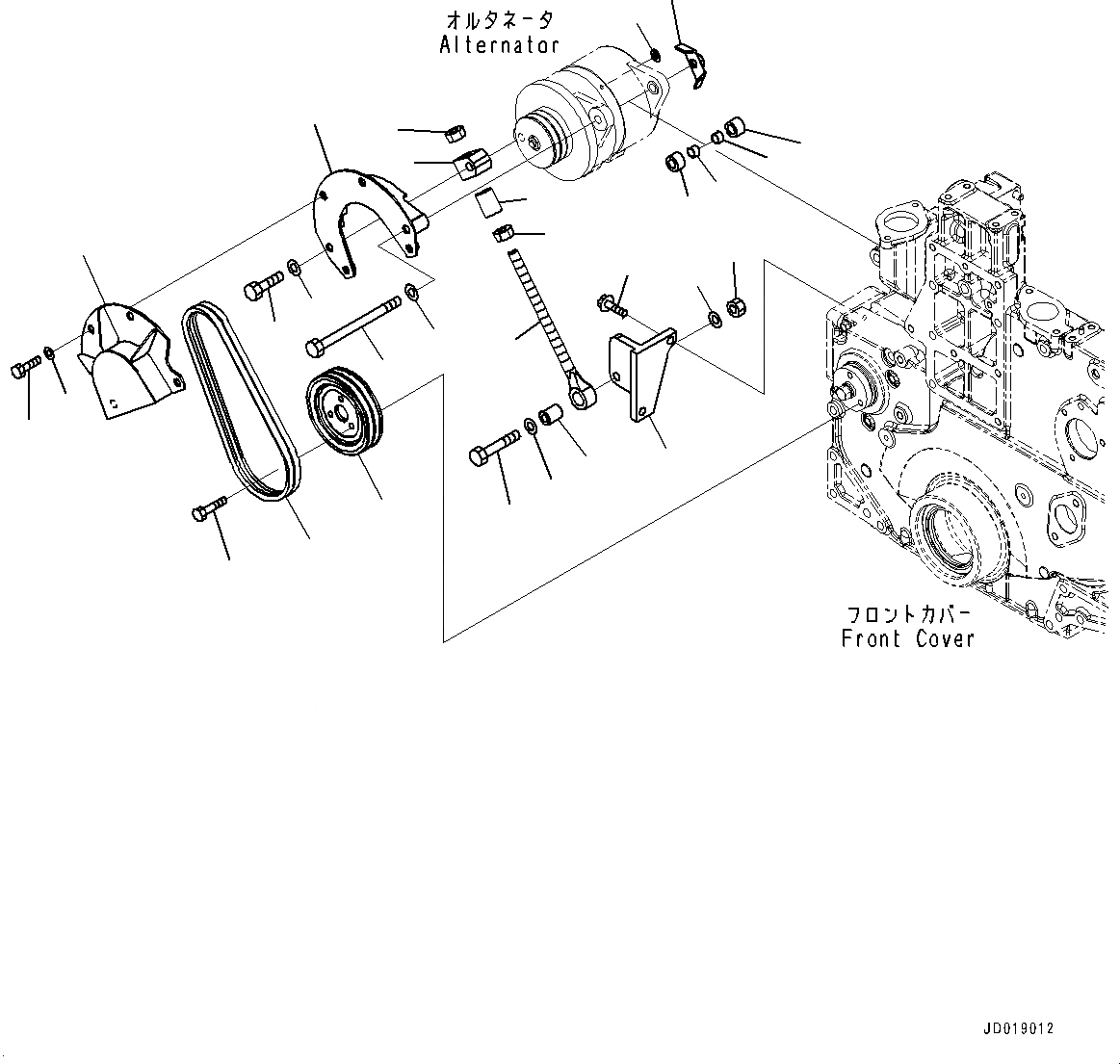 オルタネータ
Alternator

フロントカバー
Front Cover

JD019012