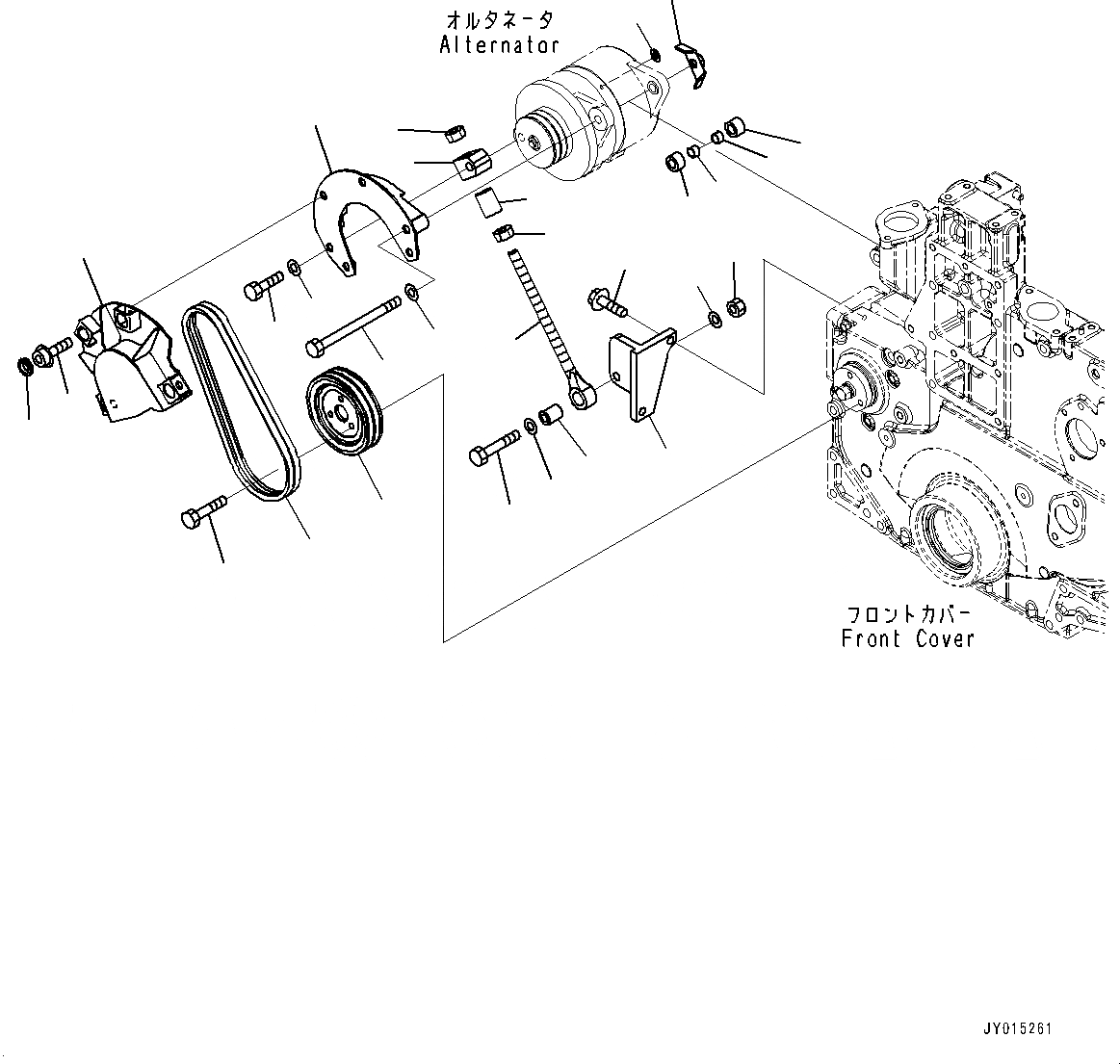 オルタネータ
Alternator

フロントカバー
Front Cover

JY015261