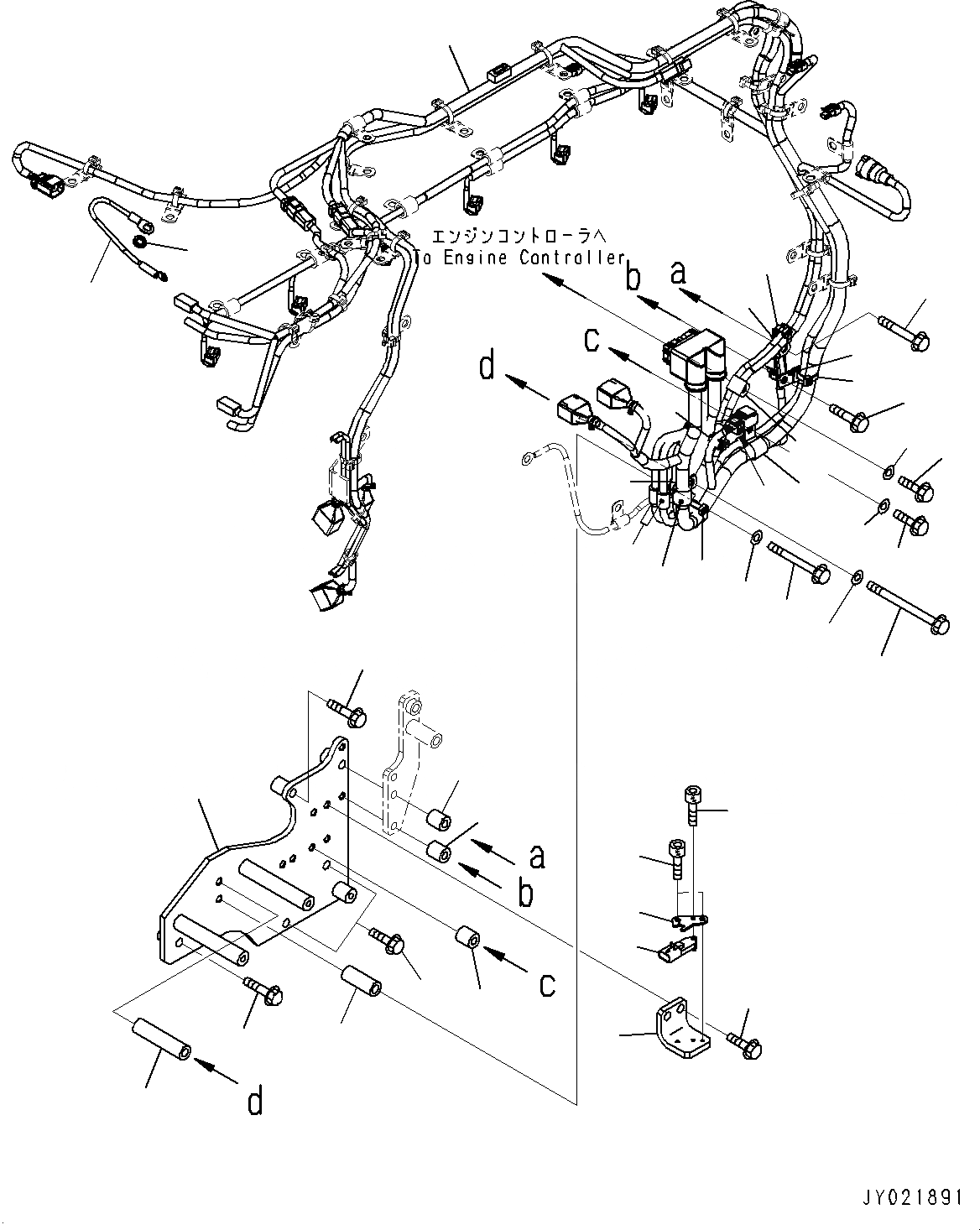 エンジンコントローラへ
To Engine Controller

b
a
c
d

a
b
c
d

JY021891