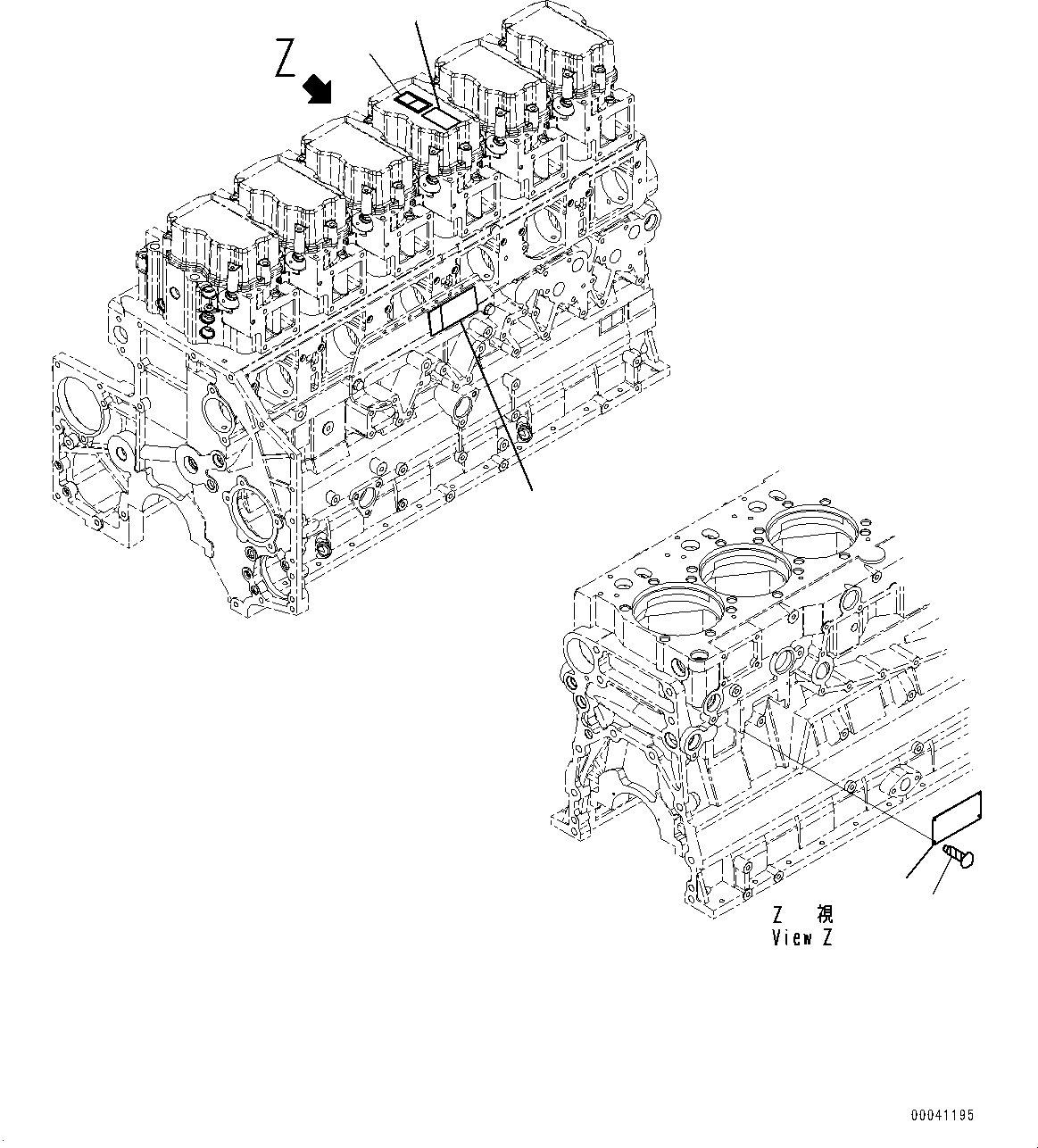 Z

Z 視
View Z

00041195