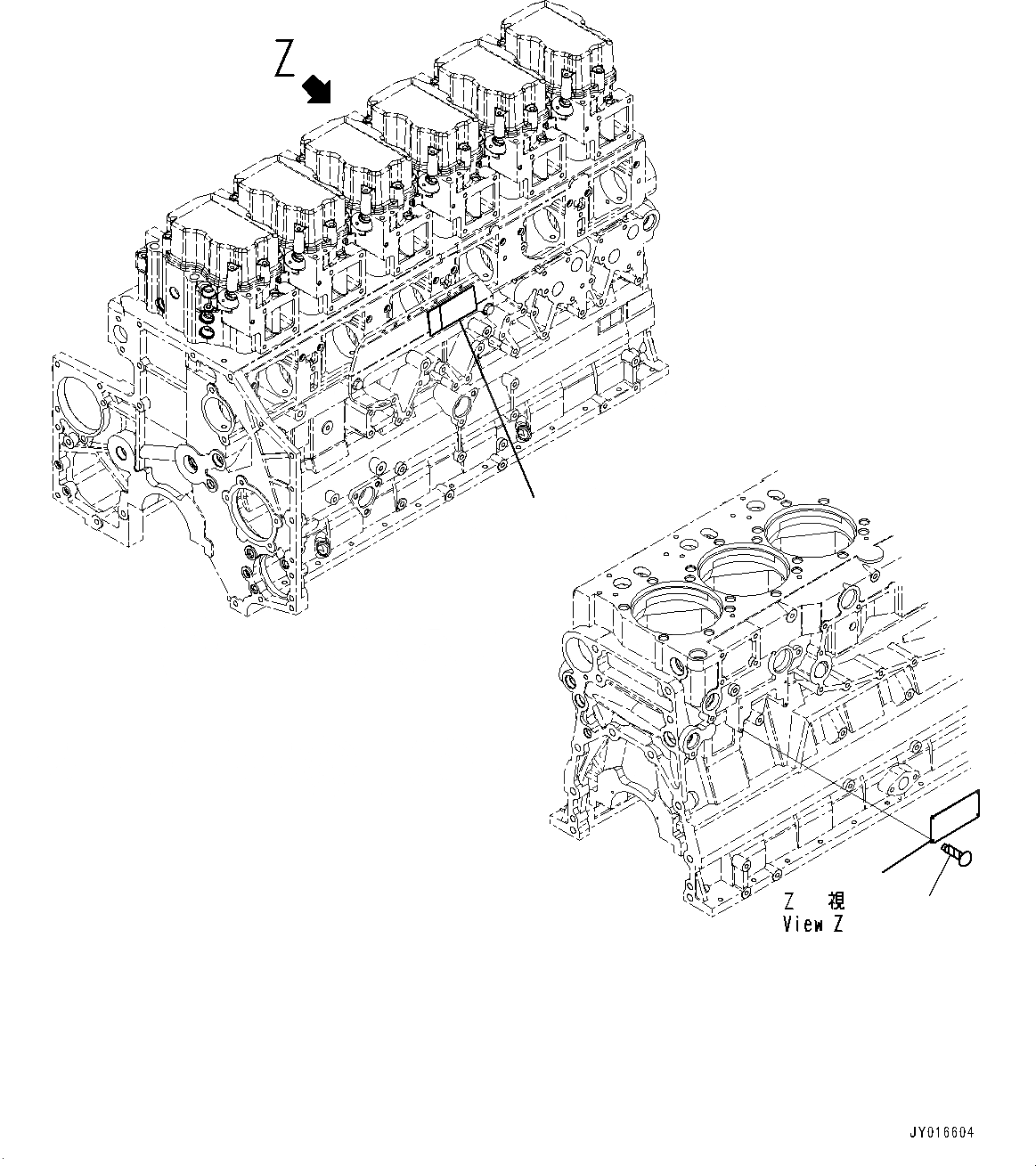 Z

Z 視
View Z

JY016604