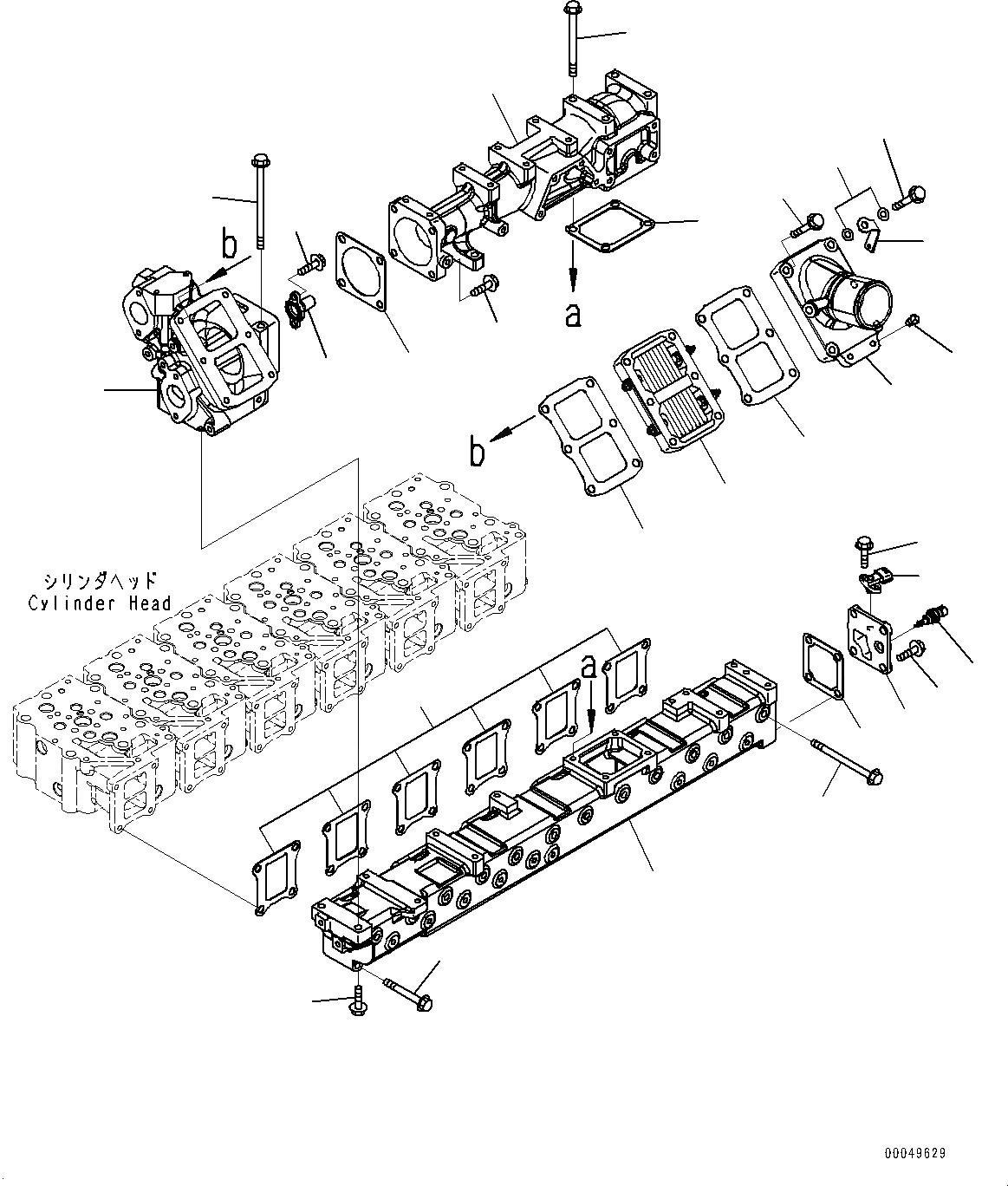 b

a

b

シリンダヘッド
Cylinder Head

a

00049629