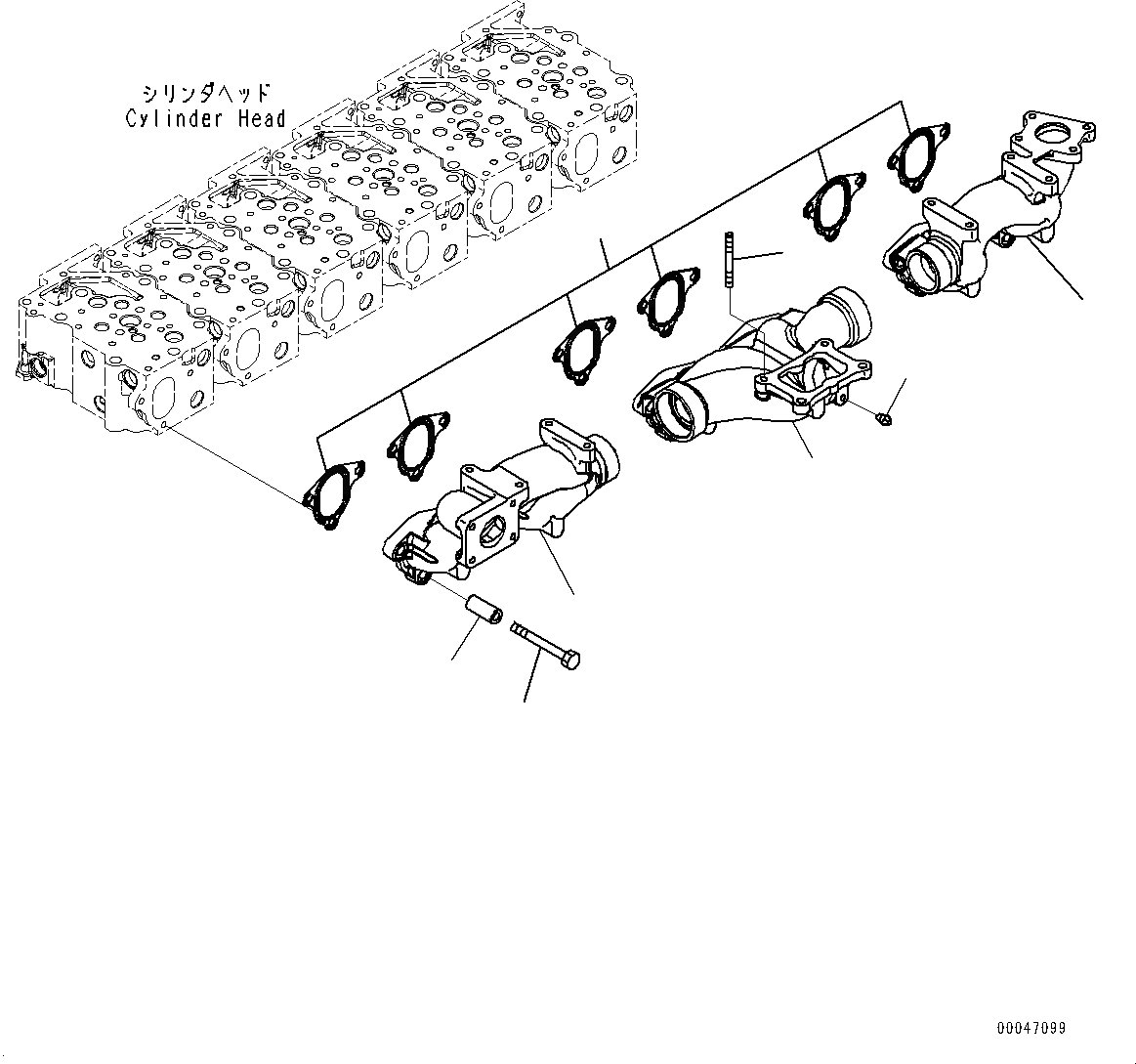 シリンダヘッド
Cylinder Head

00047099