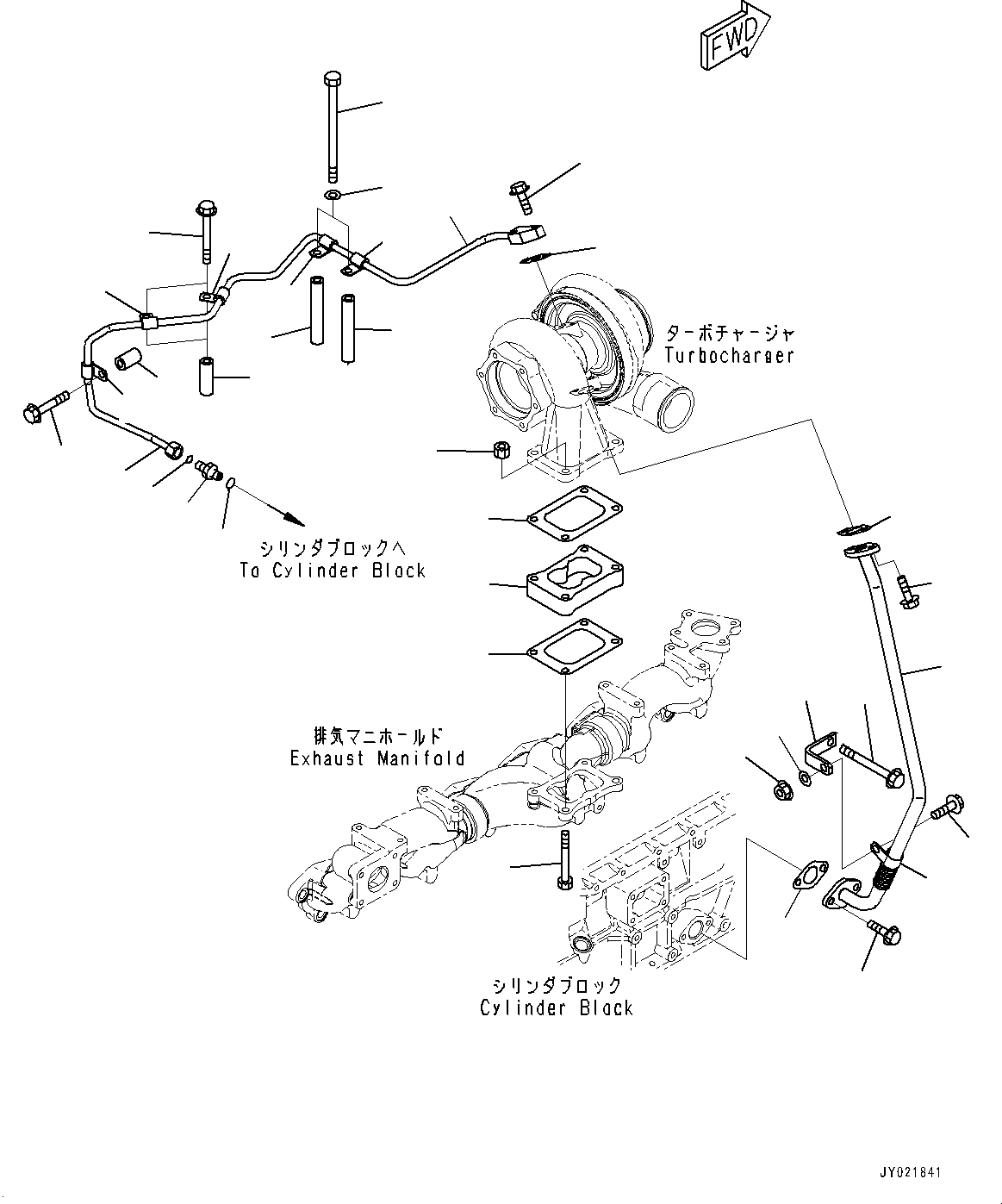 FWD

ターボチャージャ
Turbocharger

シリンダブロックへ
To Cylinder Block

排気マニホールド
Exhaust Manifold

シリンダブロック
Cylinder Block

JY021841