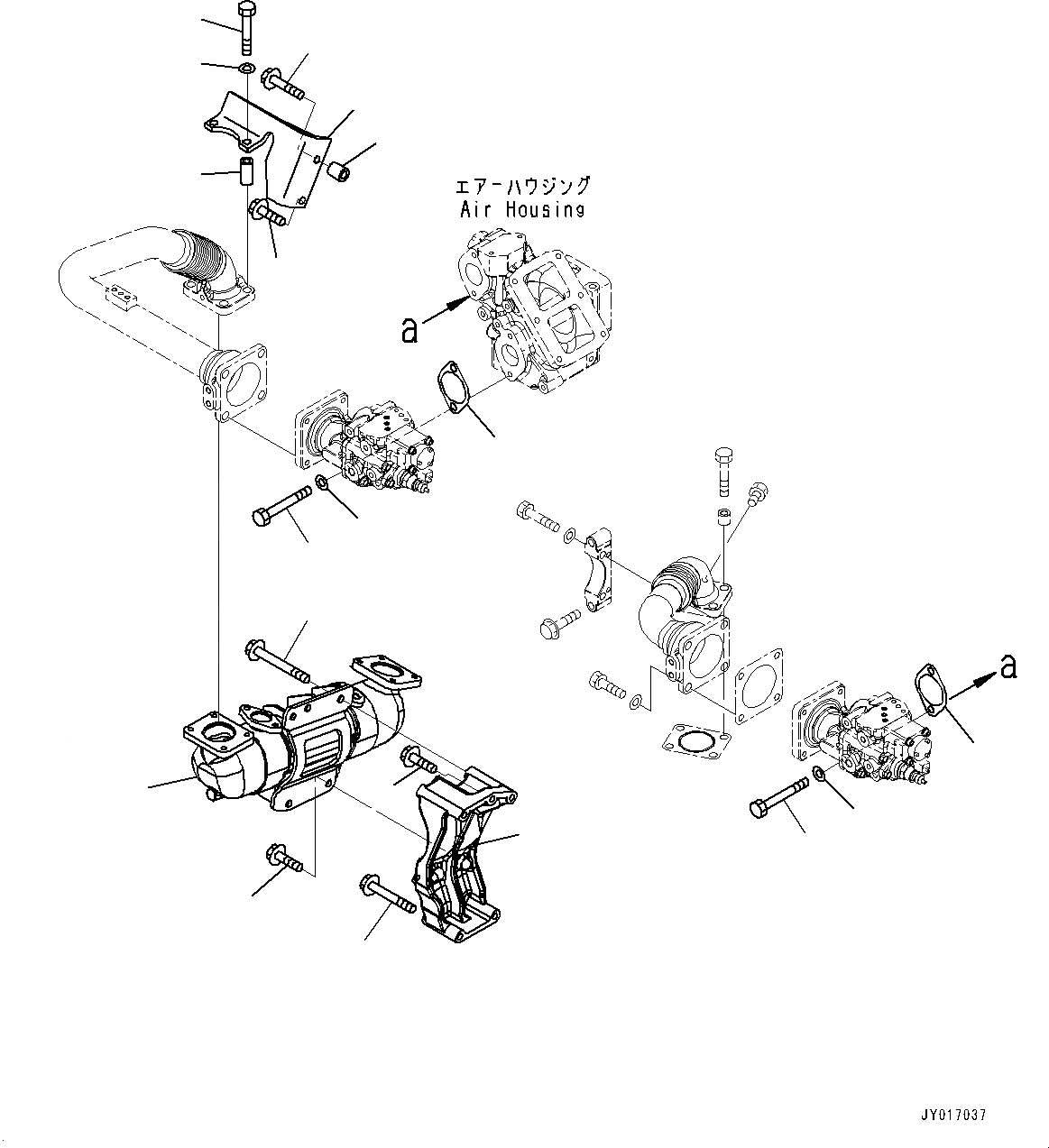 エアーハウジング
Air Housing

a

a

JY017037