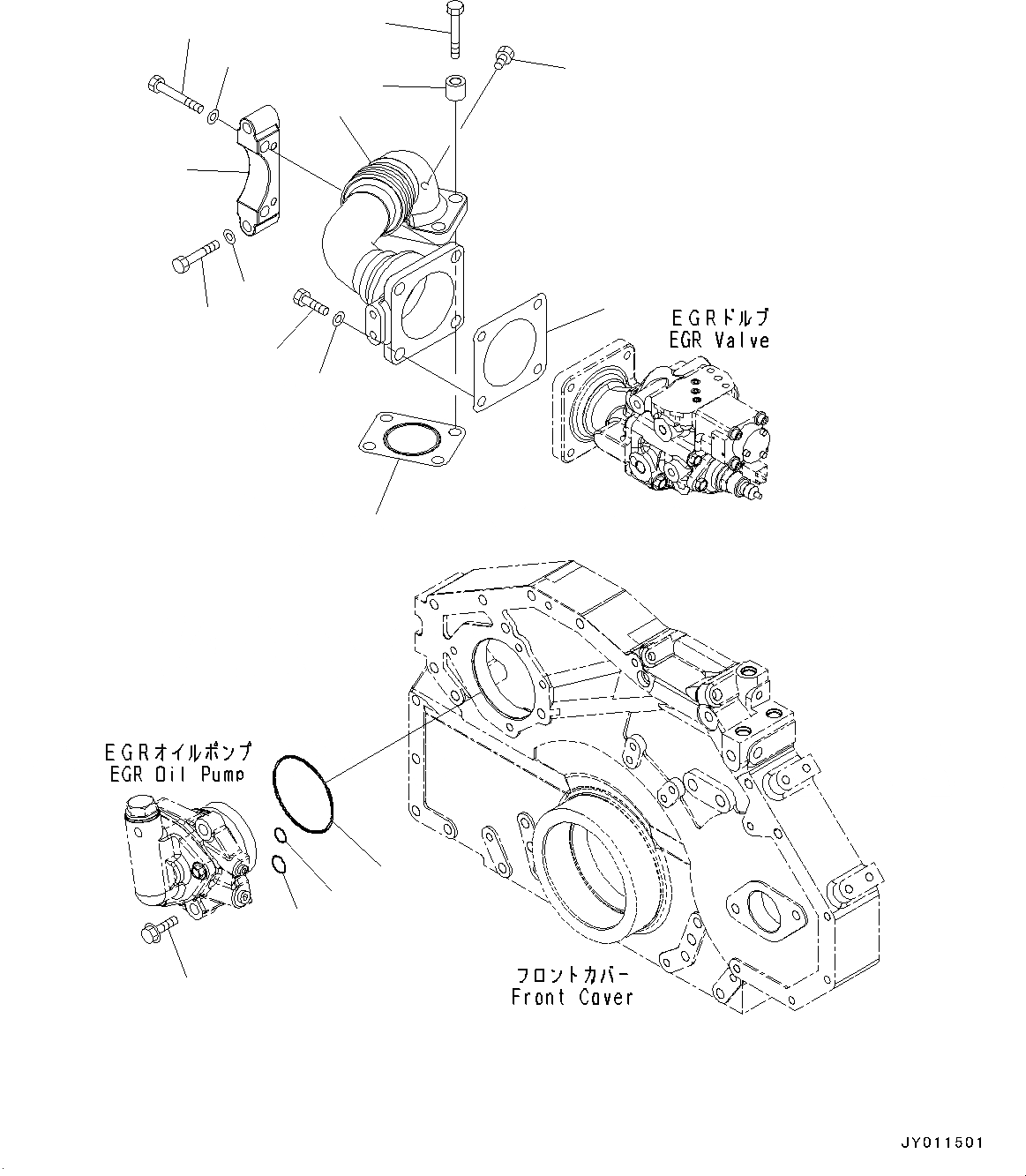 EGRバルブ
EGR Valve

EGRオイルポンプ
EGR Oil Pump

フロントカバー
Front Cover

JY011501