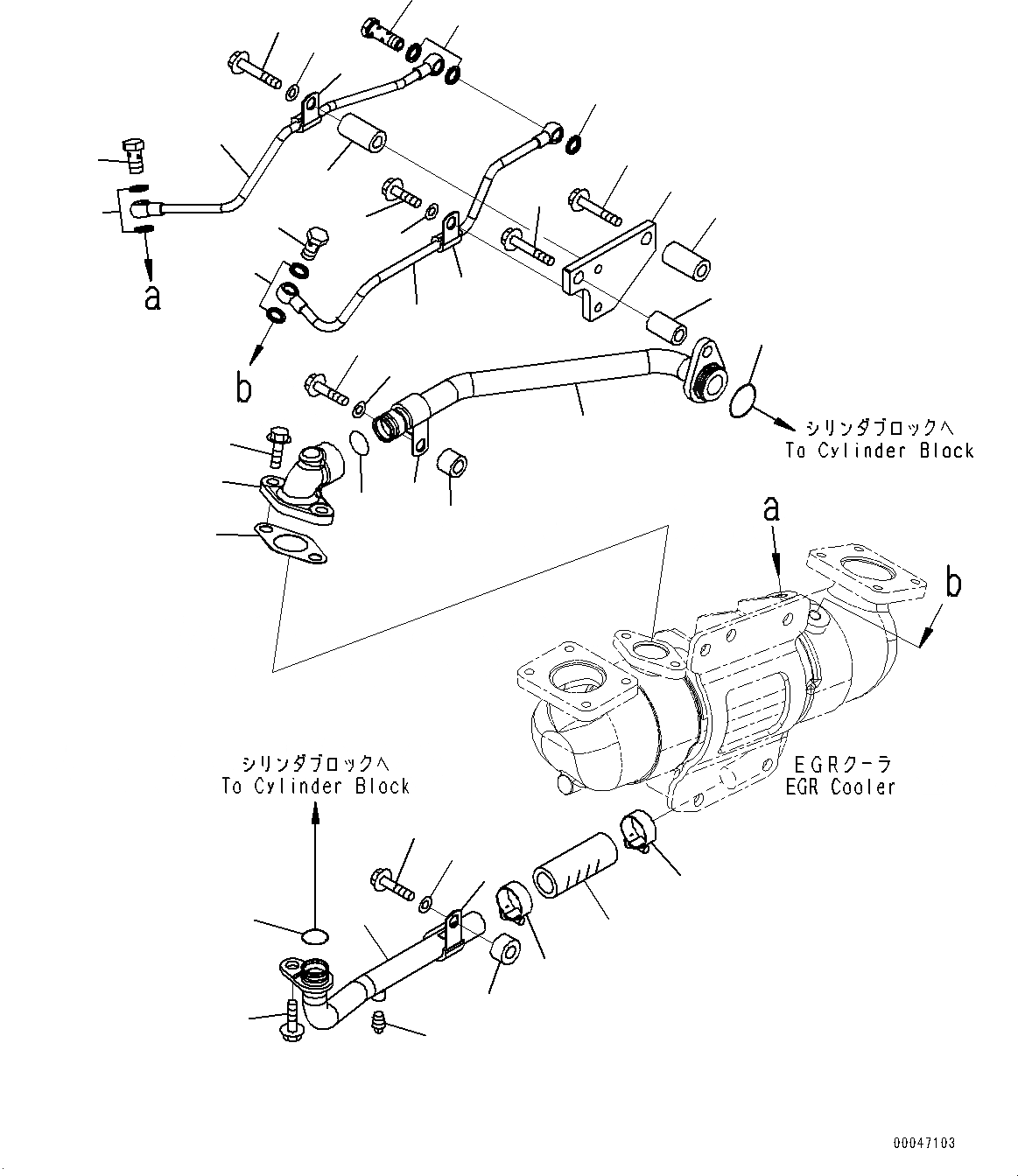 a

b

シリンダブロックへ
To Cylinder Block

a

b

シリンダブロックへ
To Cylinder Block

EGRクーラ
EGR Cooler

00047103