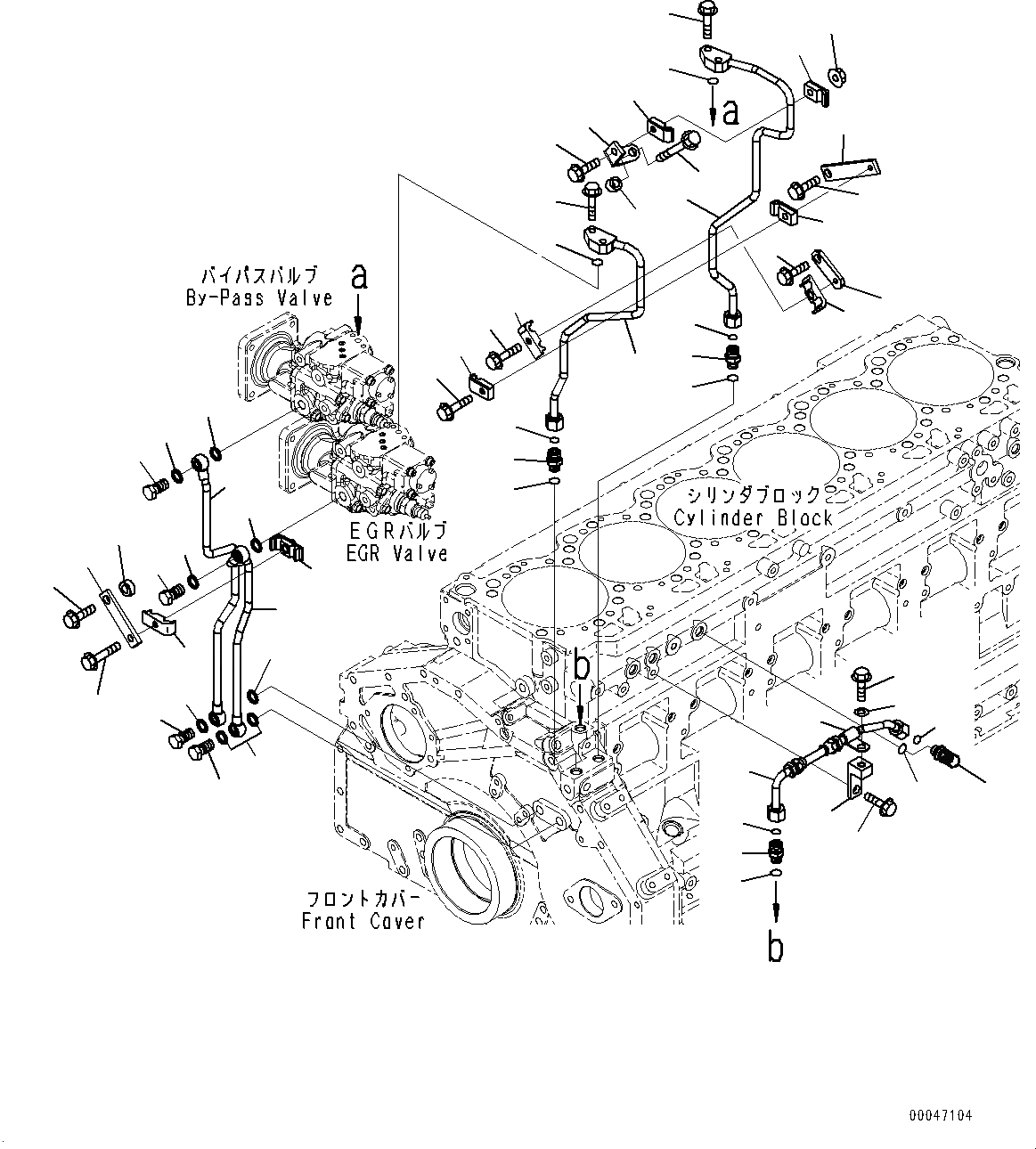 a

バイパスバルブ
By-Pass Valve

a

EGRバルブ
EGR Valve

シリンダブロック
Cylinder Block

b

フロントカバー
Front Caver

b

00047104