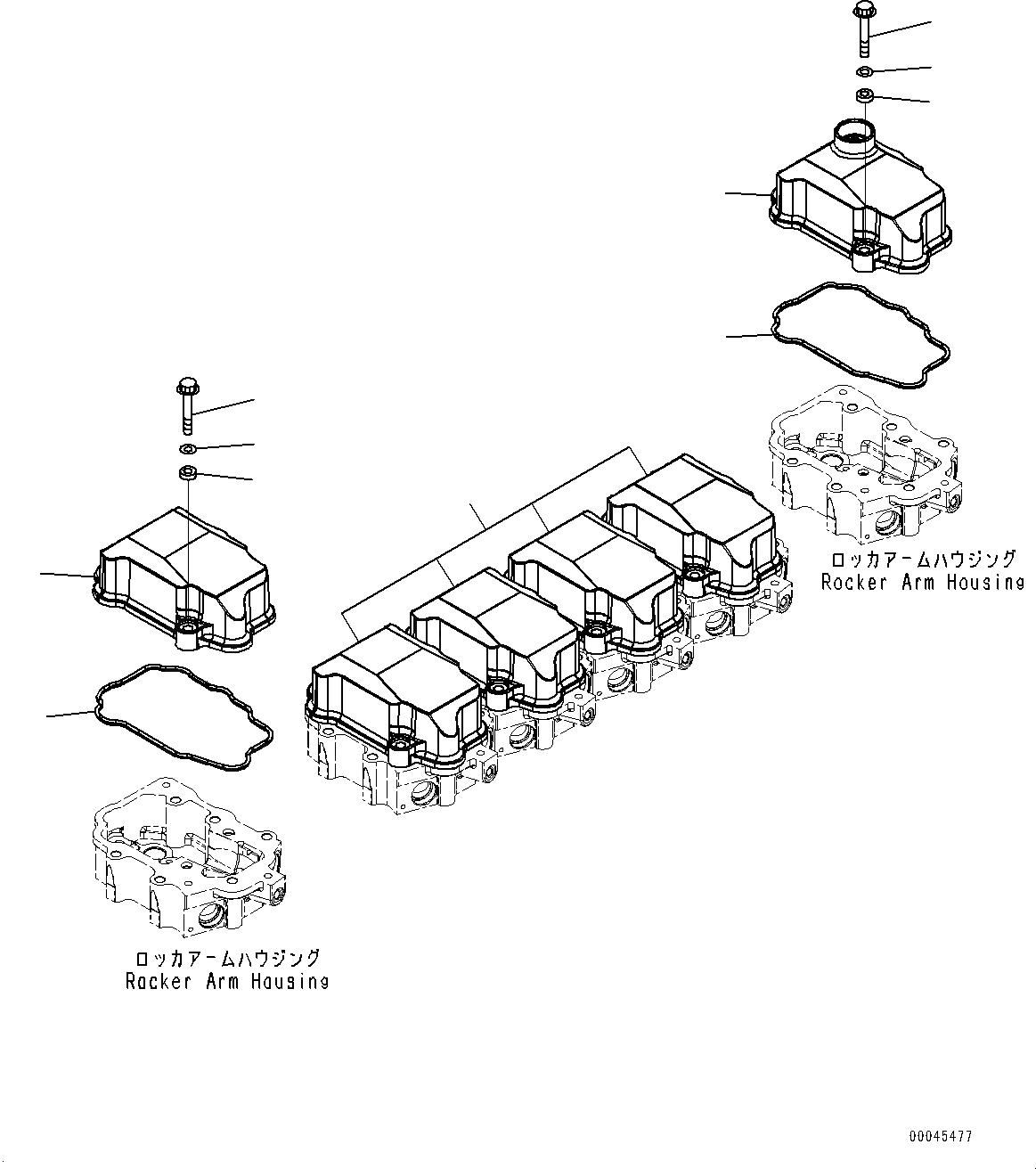 ロッカアームハウジング
Rocker Arm Housing

ロッカアームハウジング
Rocker Arm Housing

00045477