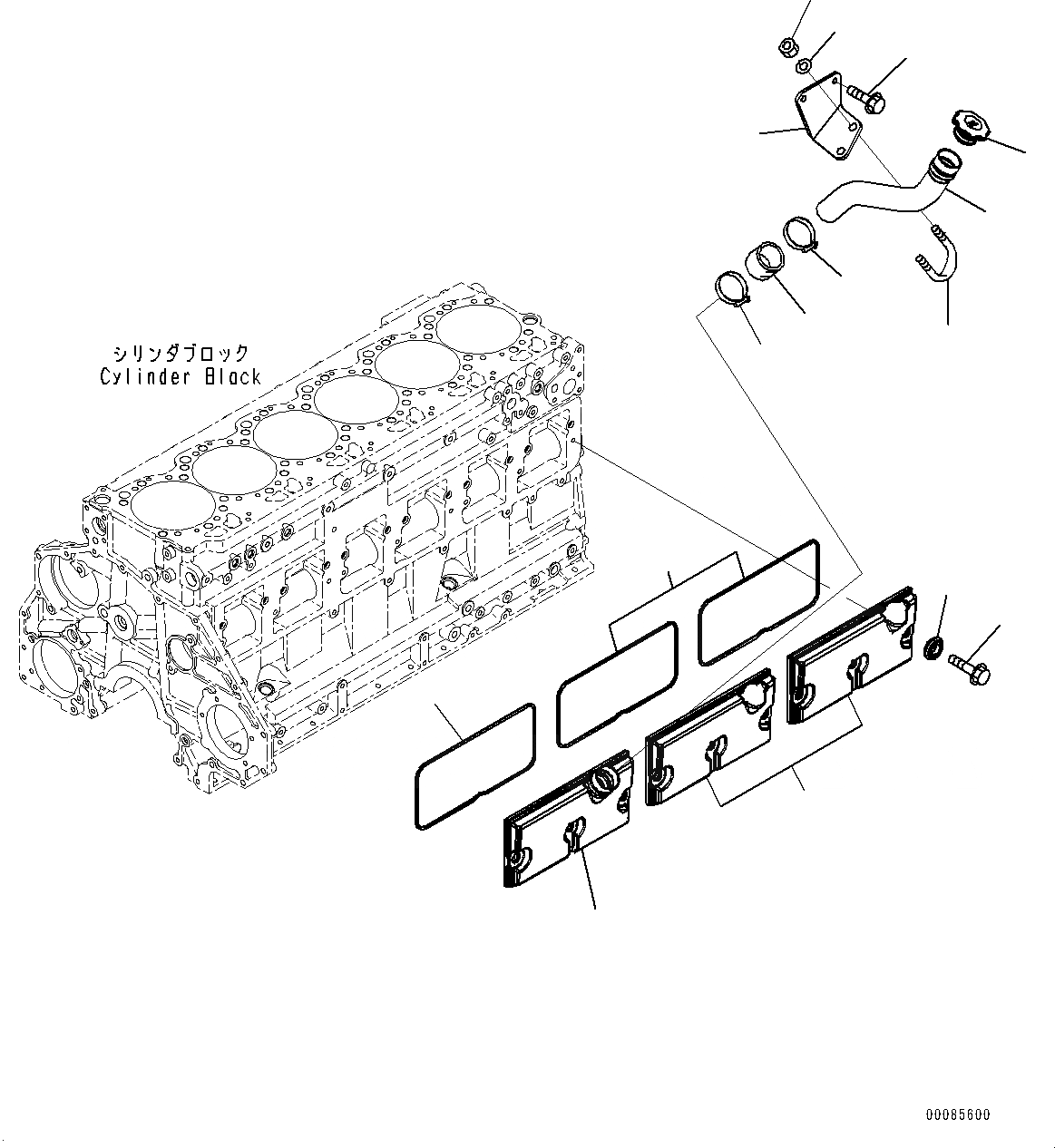 シリンダブロック
Cylinder Black

00085600