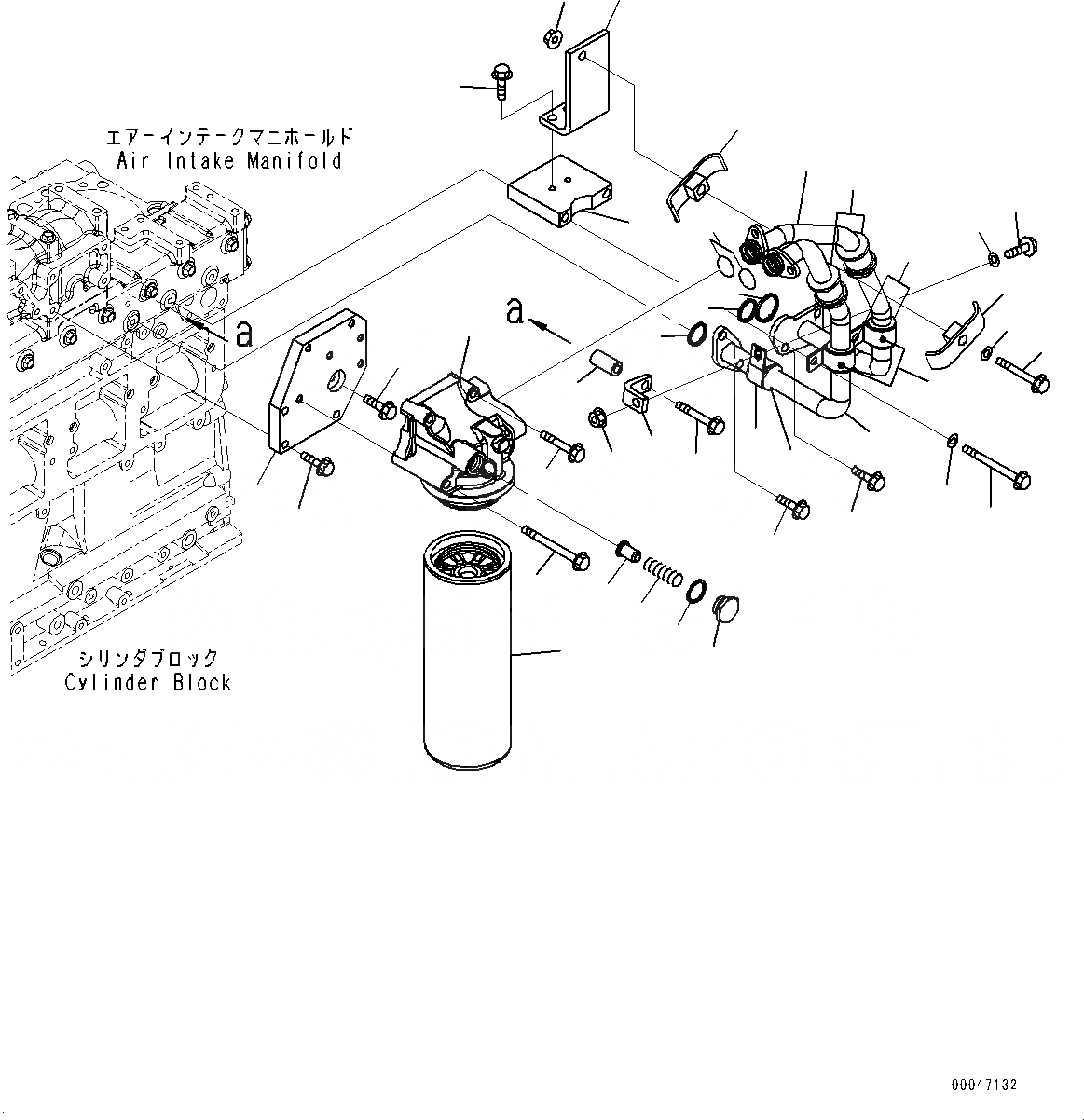 エアーインテークマニホールド
Air Intake Manifold

a

a

シリンダブロック
Cylinder Block

00047132