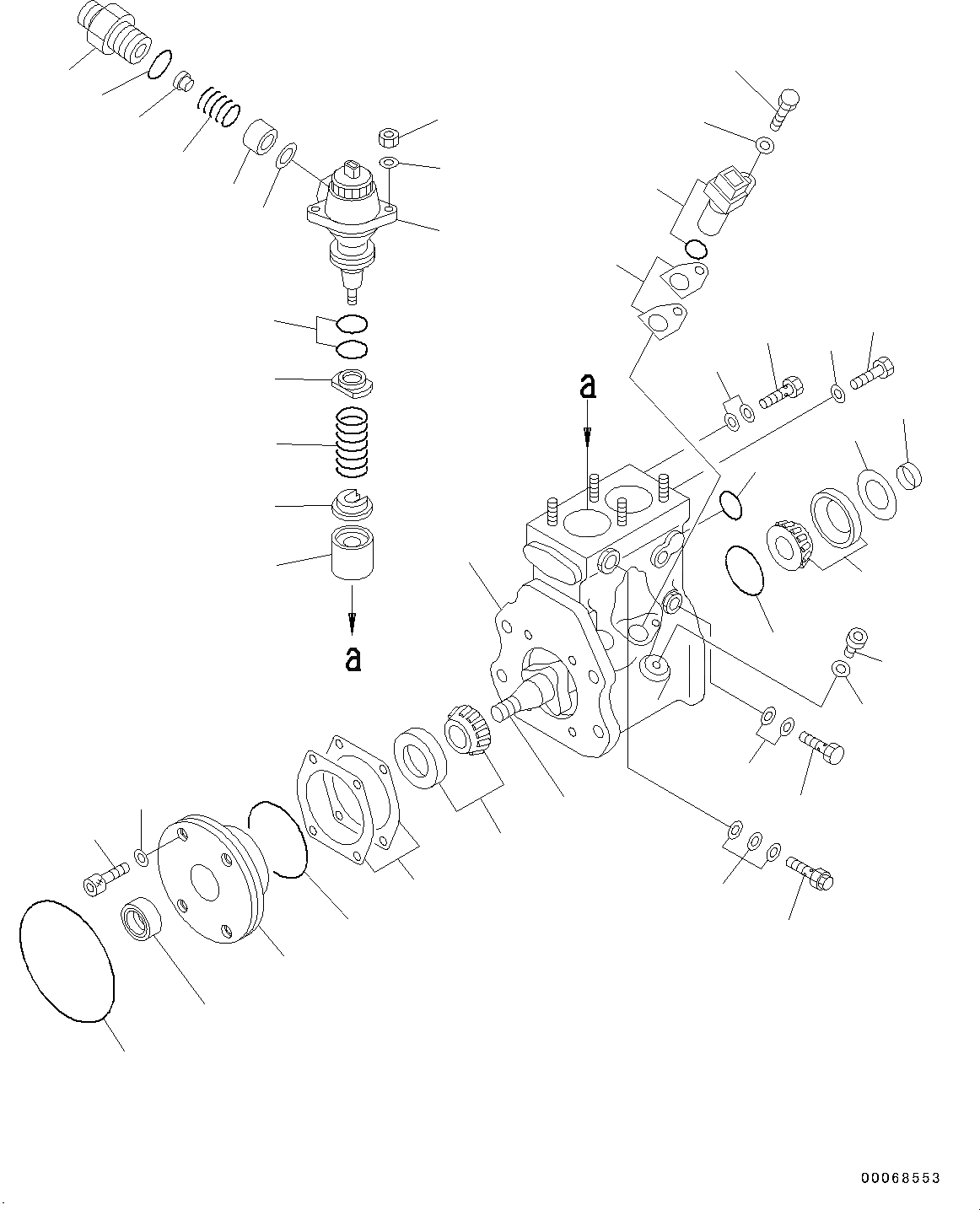 a

a

00068553