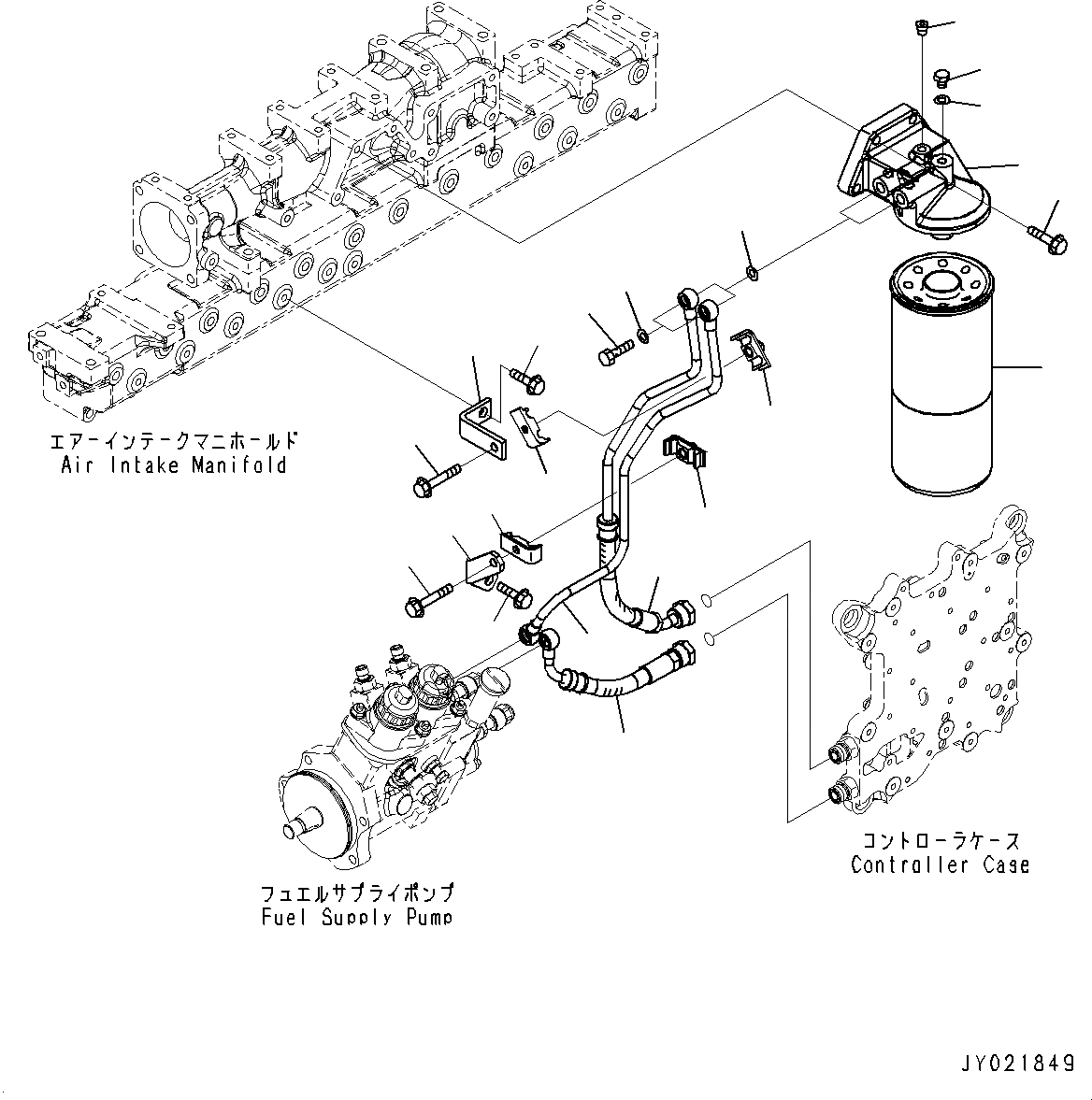 エアーインテークマニホールド
Air Intake Manifold

コントローラケース
Controller Case

フュエルサプライポンプ
Fuel Supply Pump

JY021849