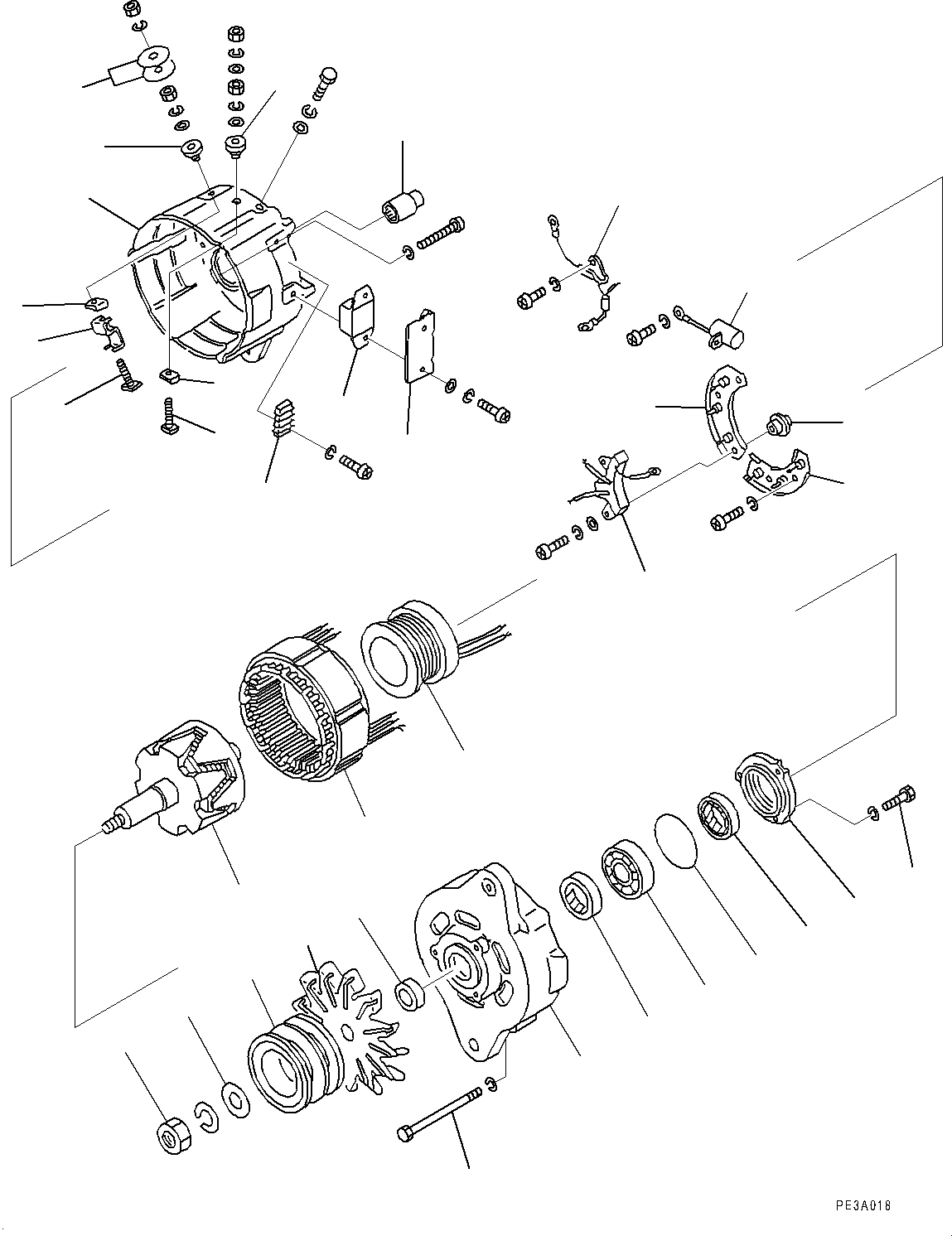 PE3A018