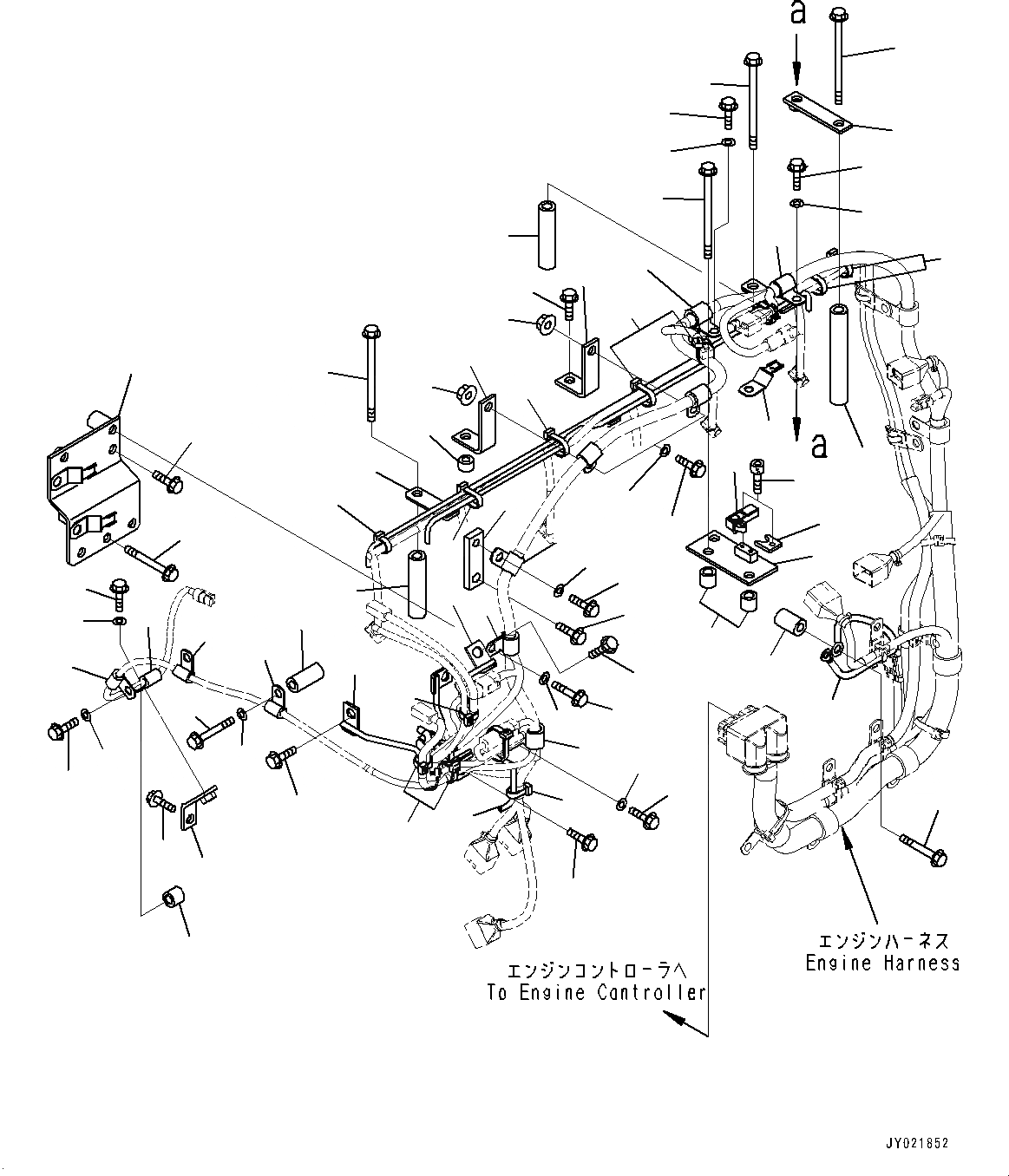 a

a

エンジンハーネス
Engine Harness

エンジンコントローラへ
To Engine Controller

JY021852