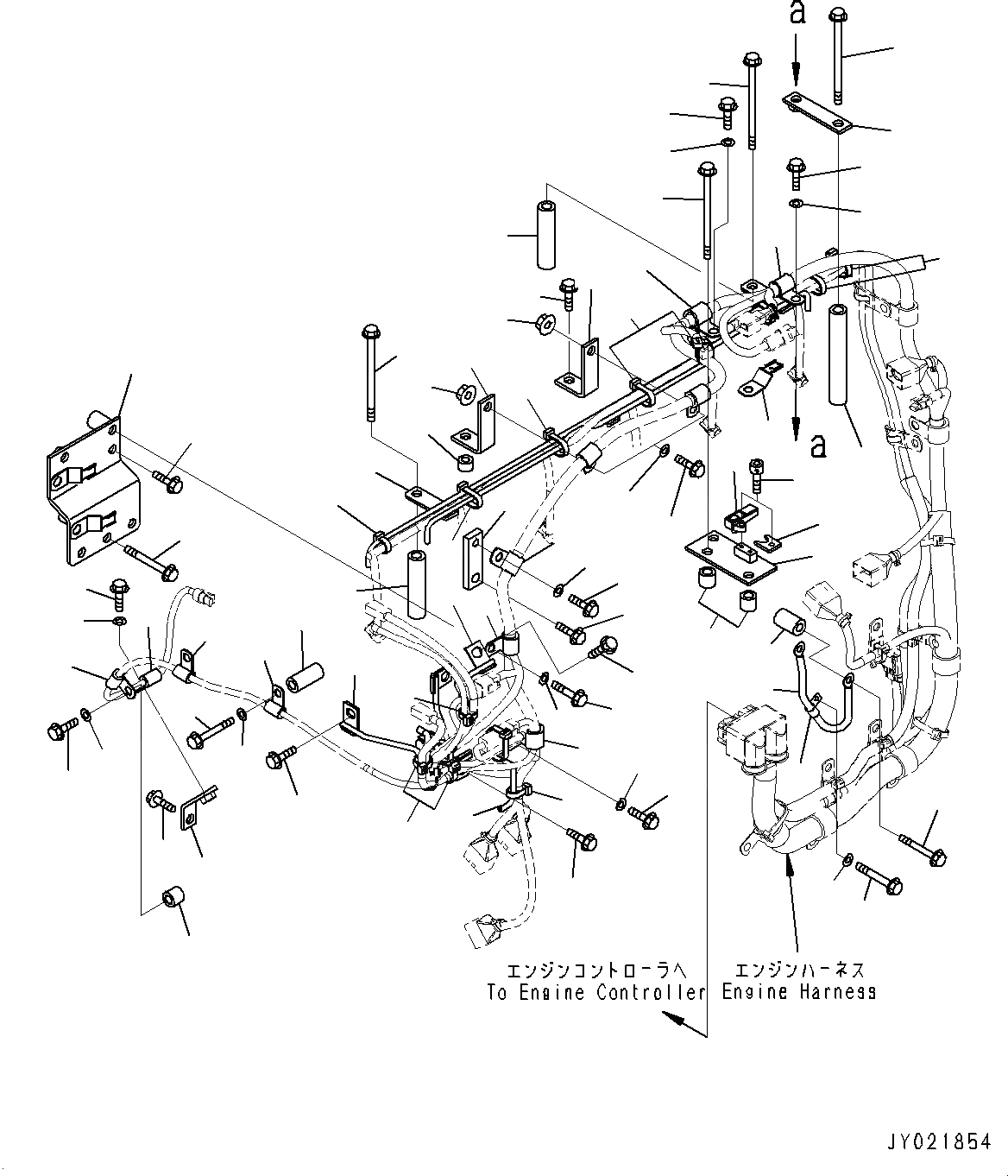 a

a

エンジンコントローラへ
To Engine Controller

エンジンハーネス
Engine Harness

JY021854