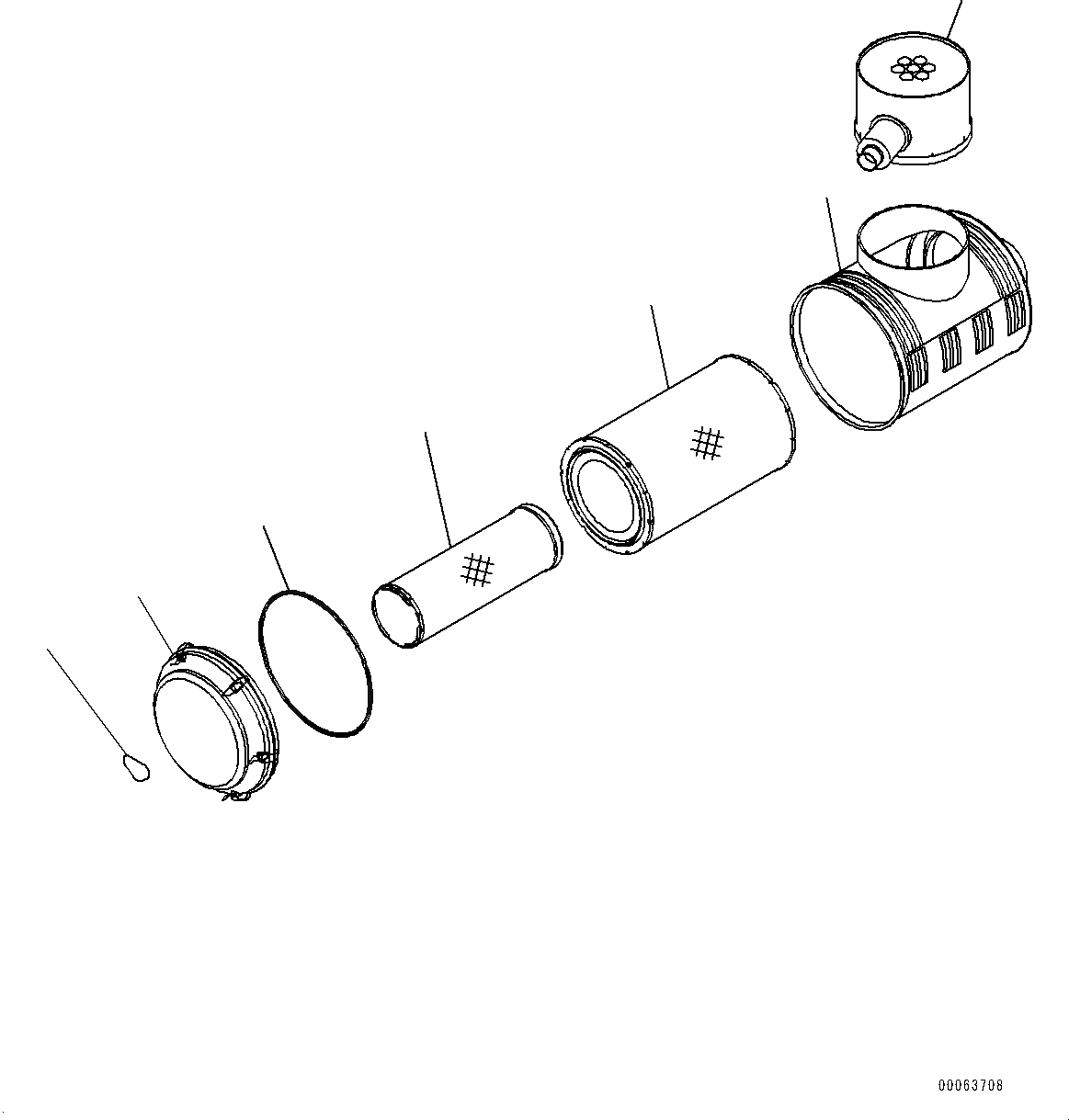 00063708