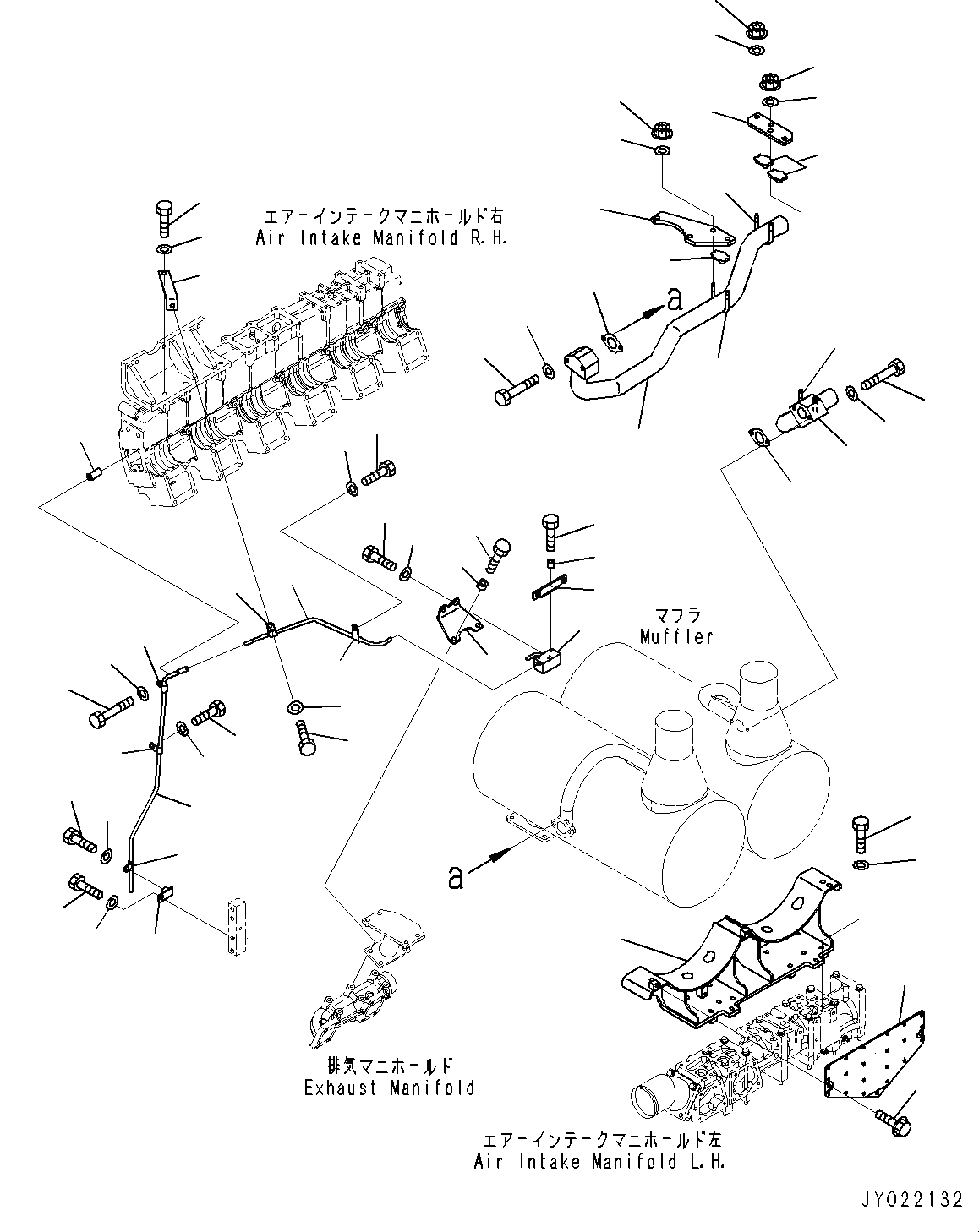 エアーインテークマニホールド右
Air Intake Manifold R.H.

a

マフラ
Muffler

a

排気マニホールド
Exhaust Manifold

エアーインテークマニホールド左
Air Intake Manifold L.H.

JY022132