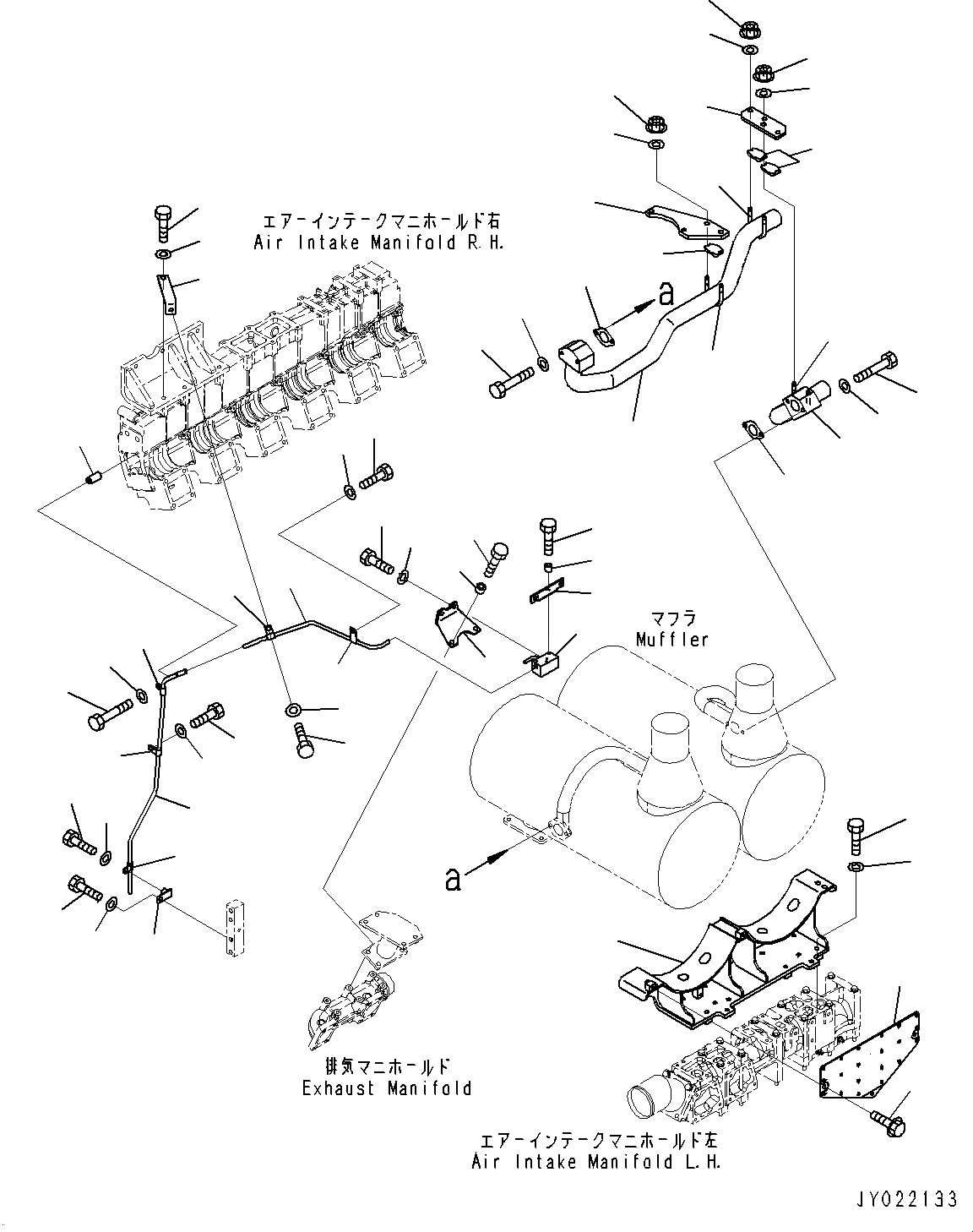 エアーインテークマニホールド右
Air Intake Manifold R.H.

a

マフラ
Muffler

a

排気マニホールド
Exhaust Manifold

エアーインテークマニホールド左
Air Intake Manifold L.H.

JY022133