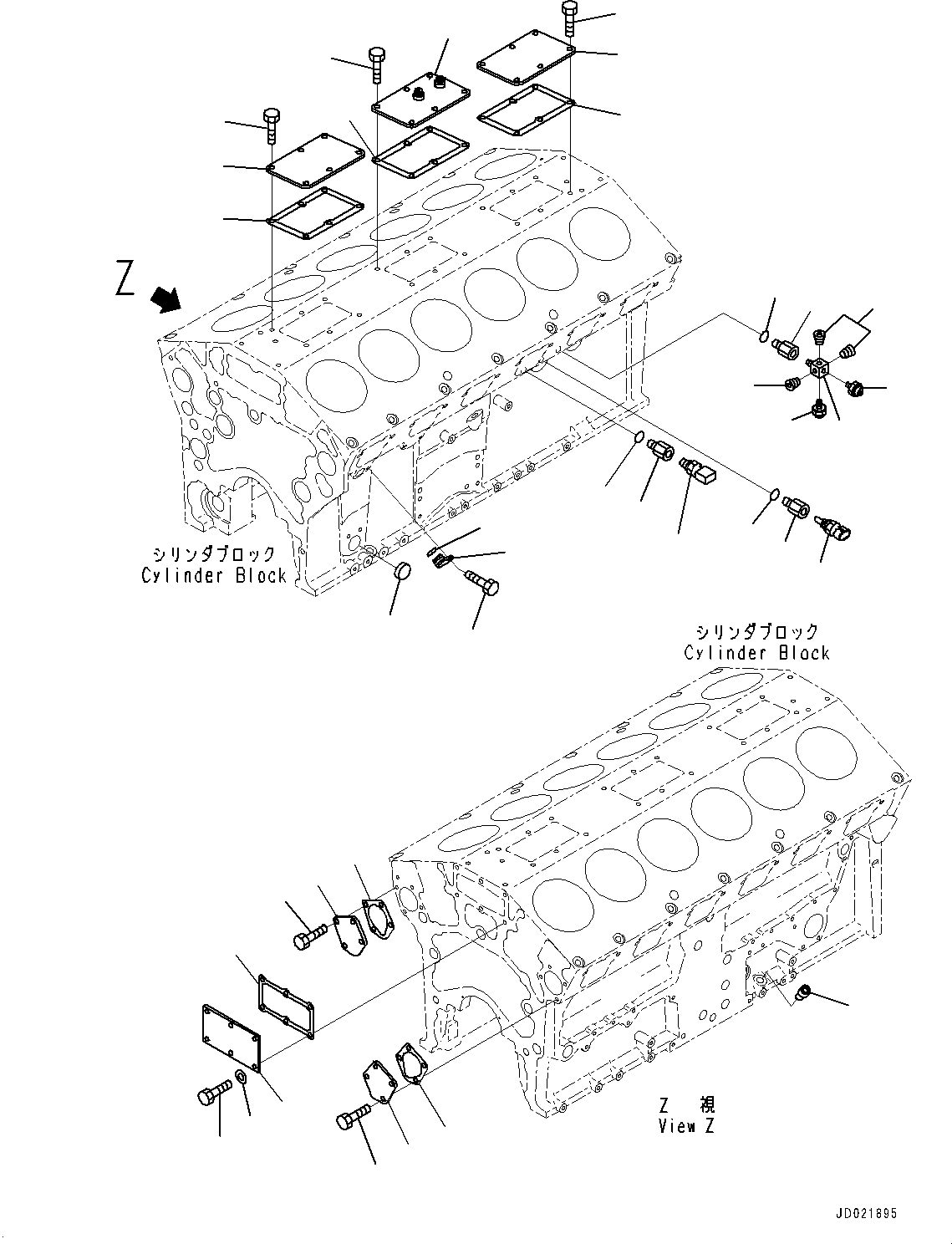 Z

シリンダブロック
Cylinder Block

シリンダブロック
Cylinder Block

Z 視
View Z

JD021895