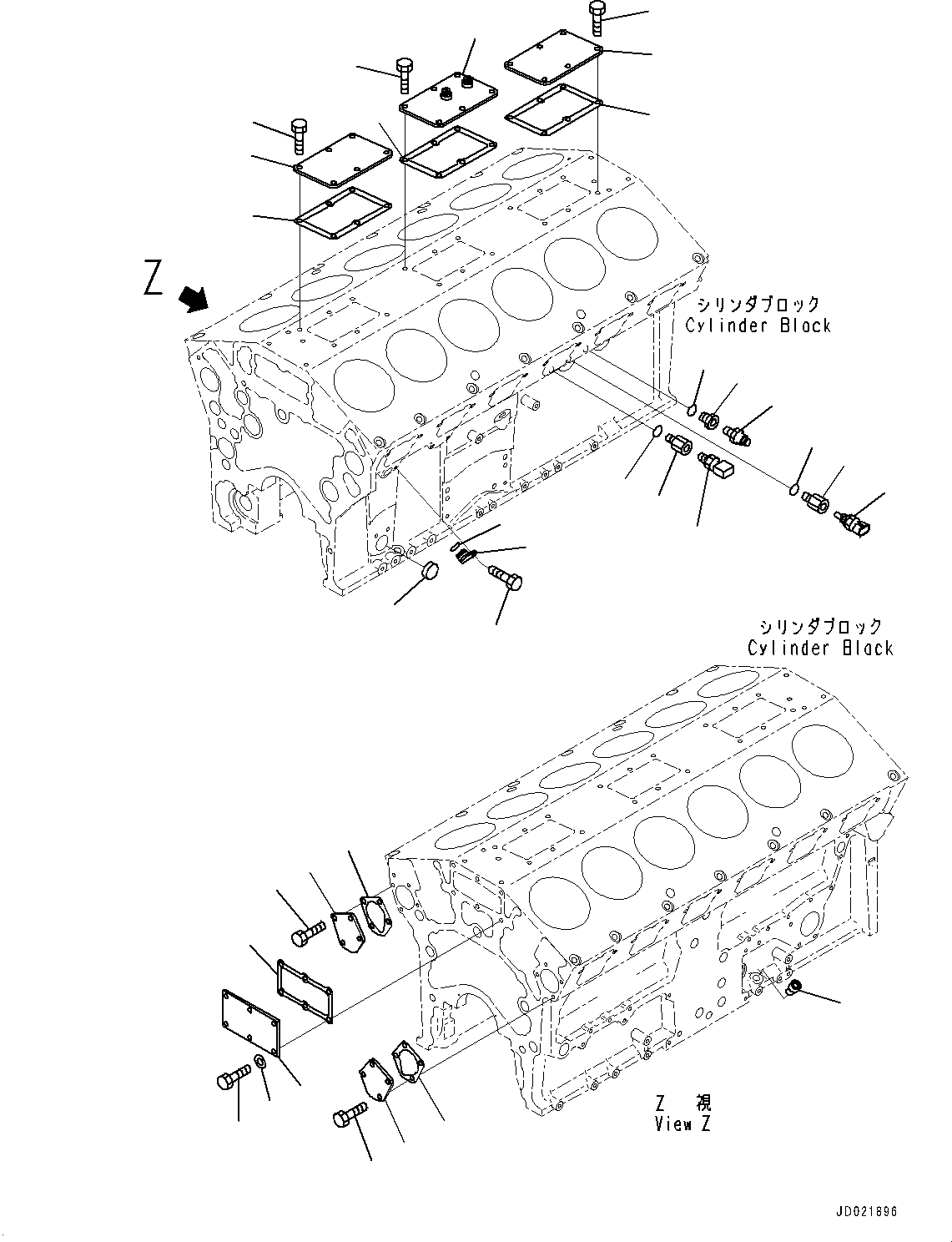 Z

シリンダブロック
Cylinder Block

シリンダブロック
Cylinder Block

Z 視
View Z

JD021896