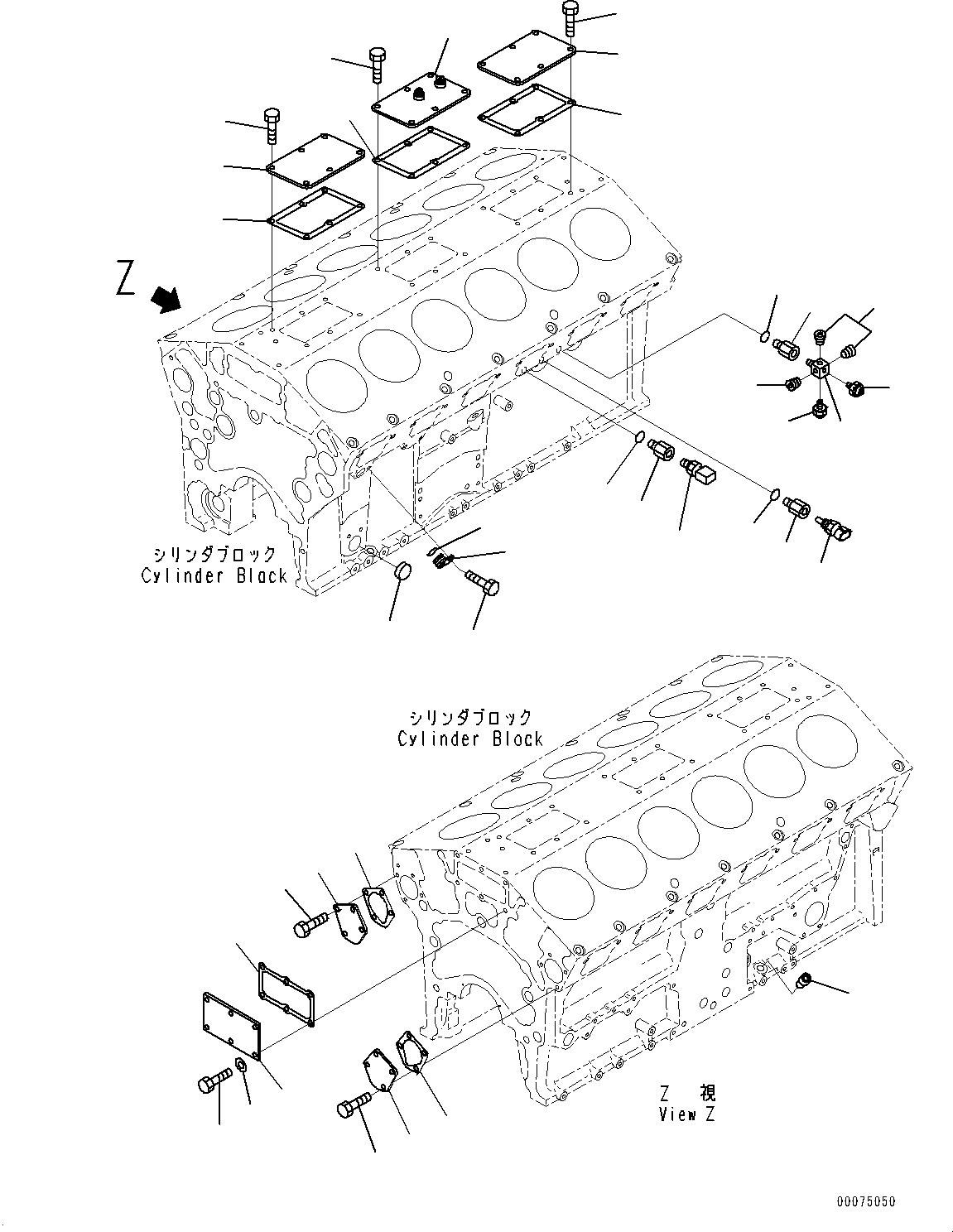 Z

シリンダブロック
Cylinder Block

シリンダブロック
Cylinder Block

Z 視
View Z

00075050