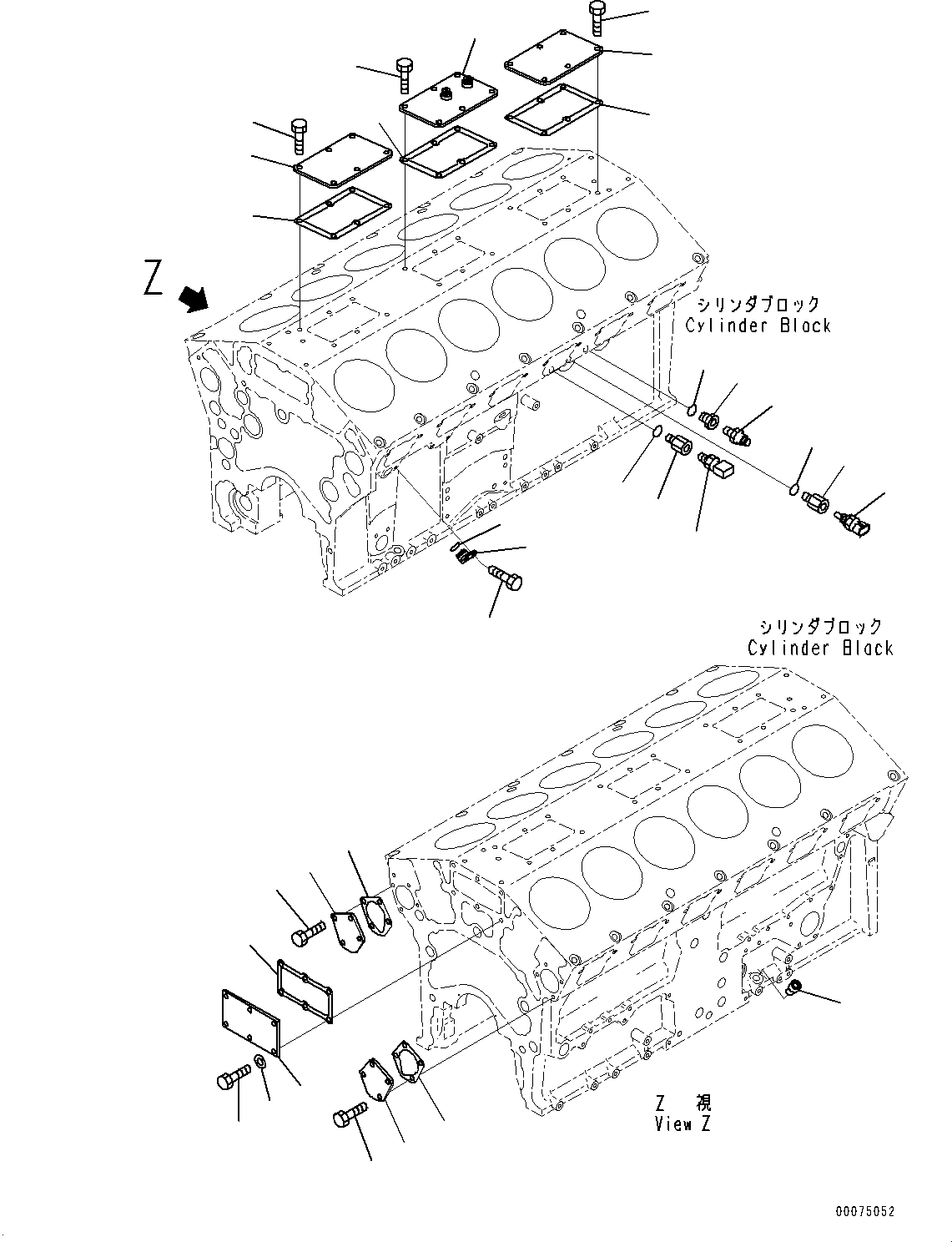 Z

シリンダブロック
Cylinder Block

シリンダブロック
Cylinder Block

Z 視
View Z

00075052