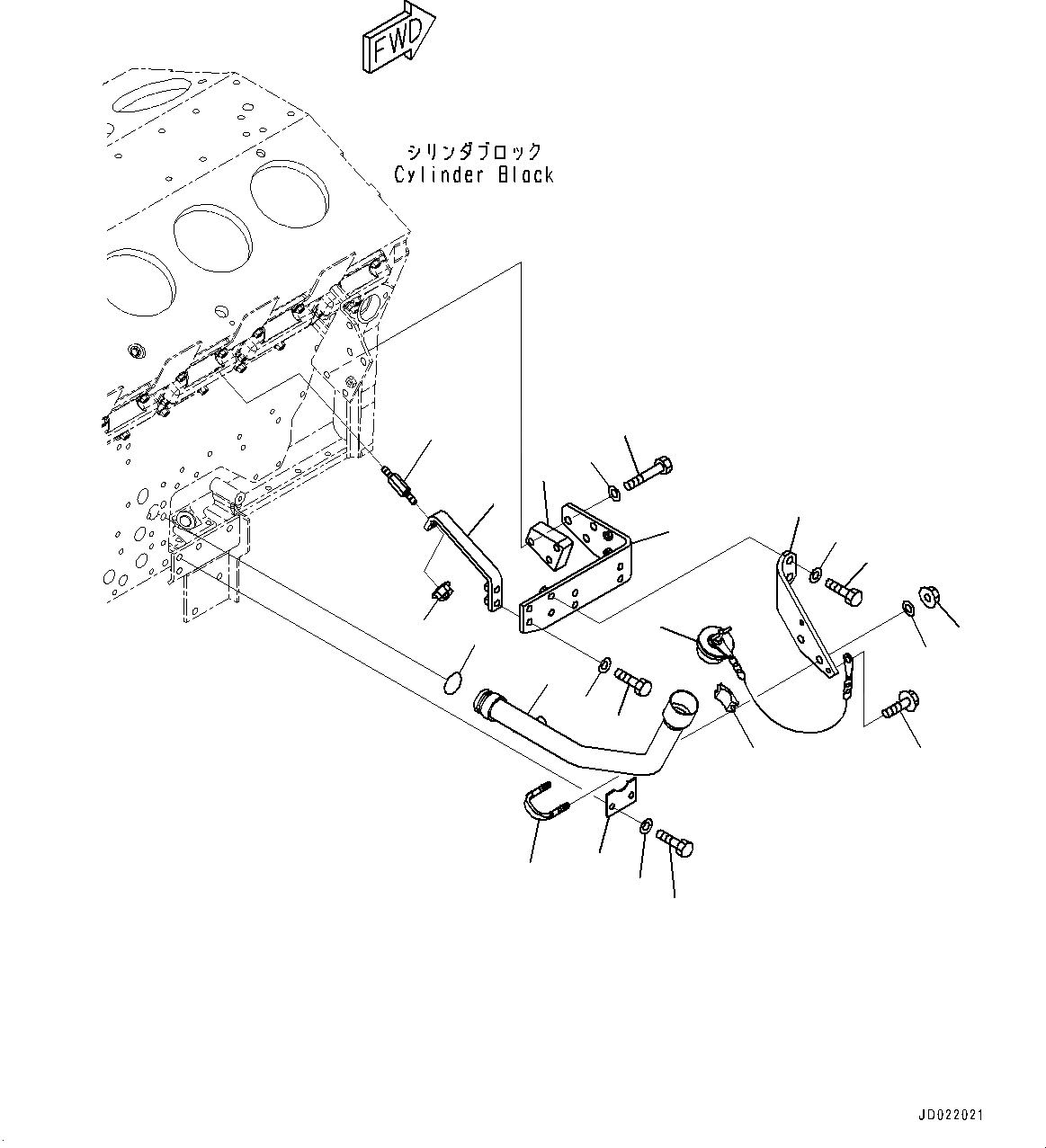 FWD

シリンダブロック
Cylinder Black

JD022021