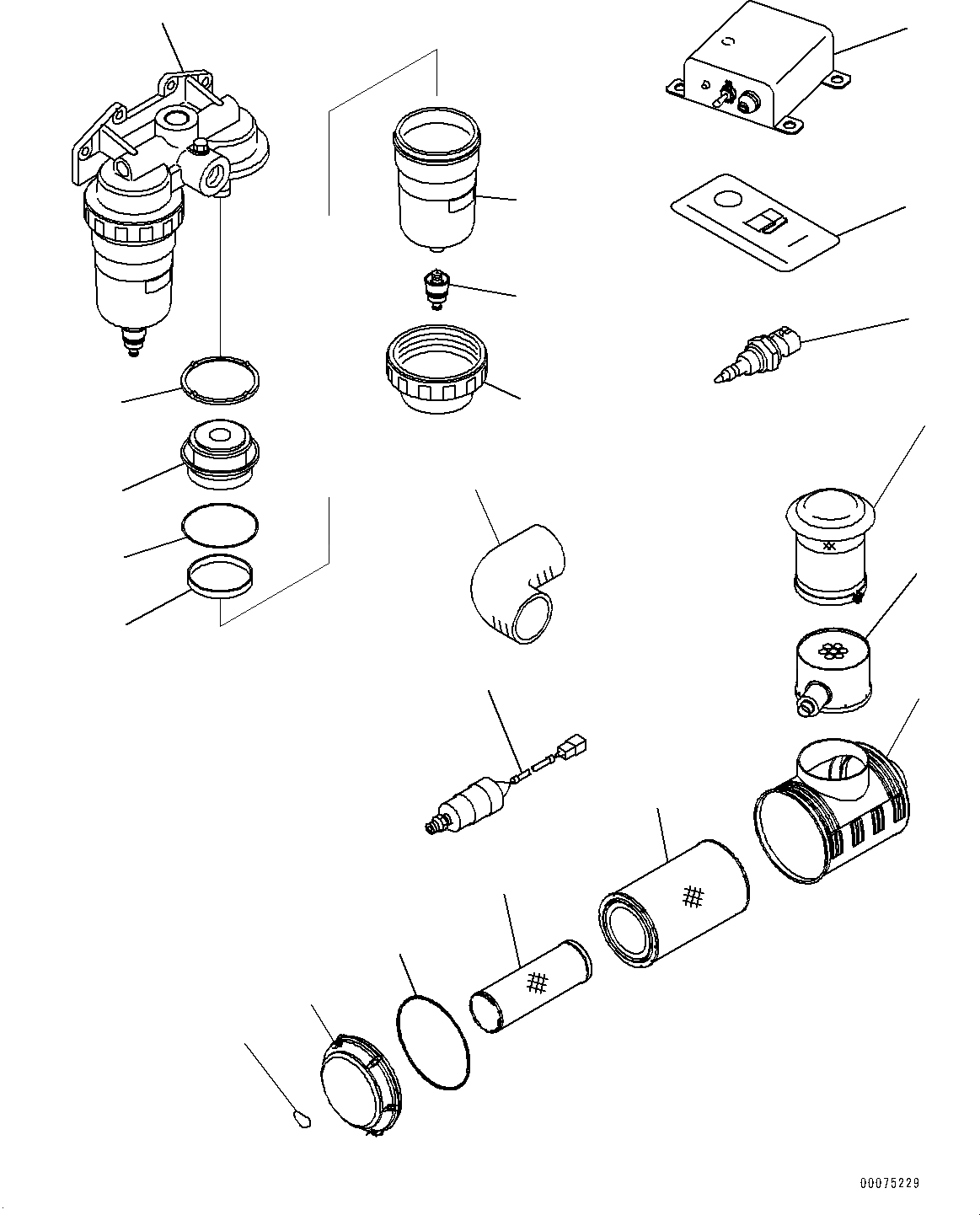 00075229