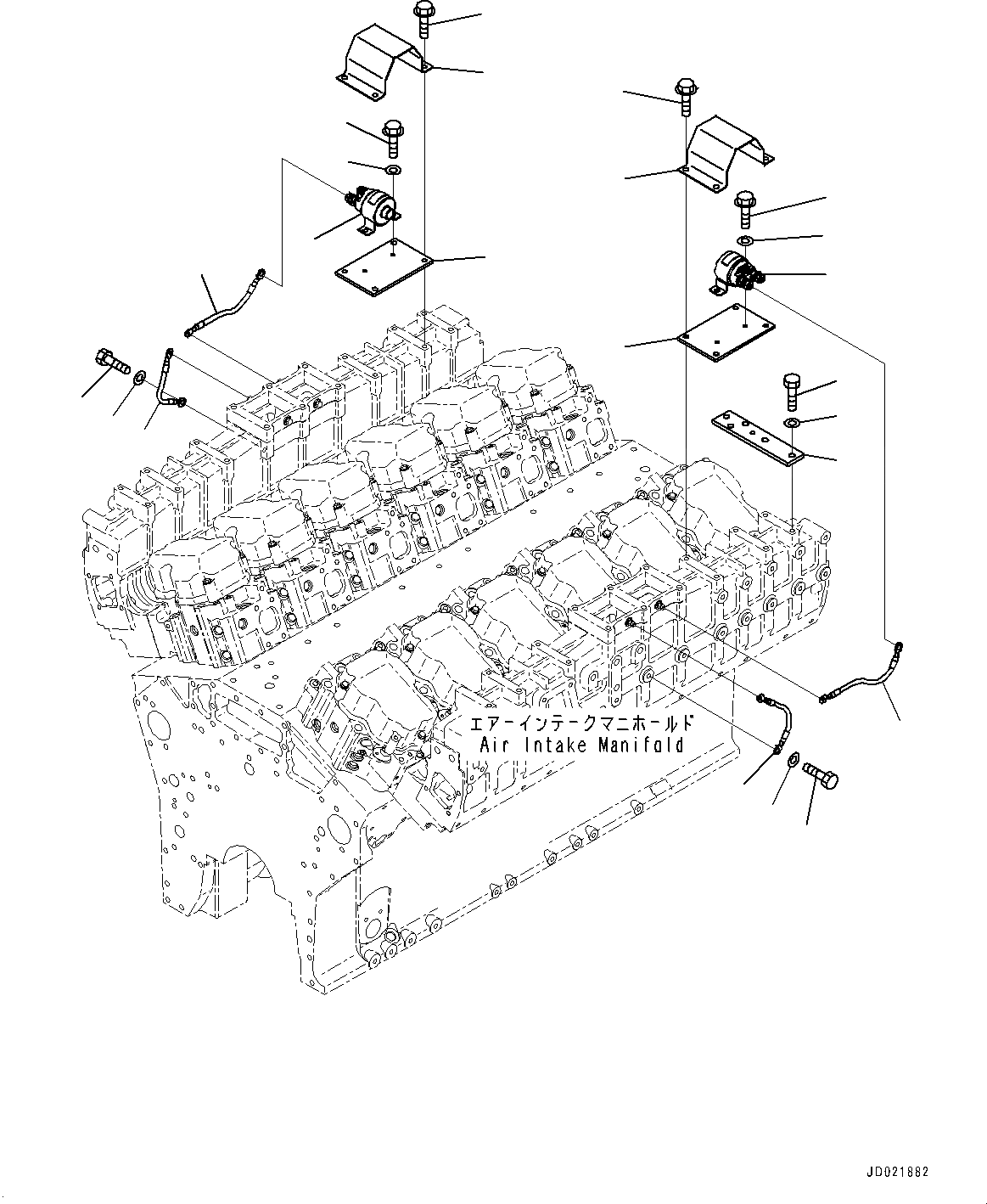 エアーインテークマニホールド
Air Intake Manifold

JD021882