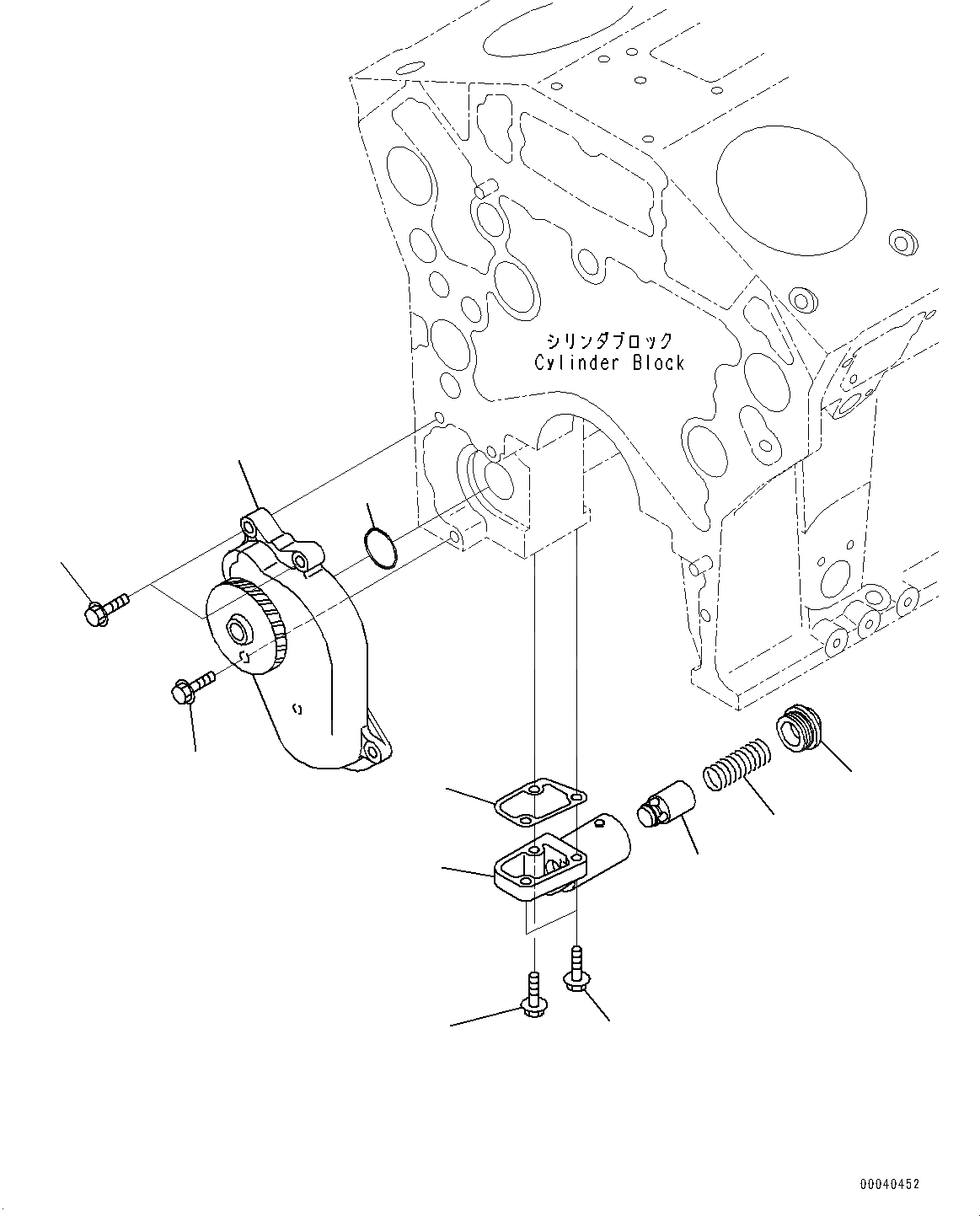 シリンダブロック
Cylinder Block

00040452