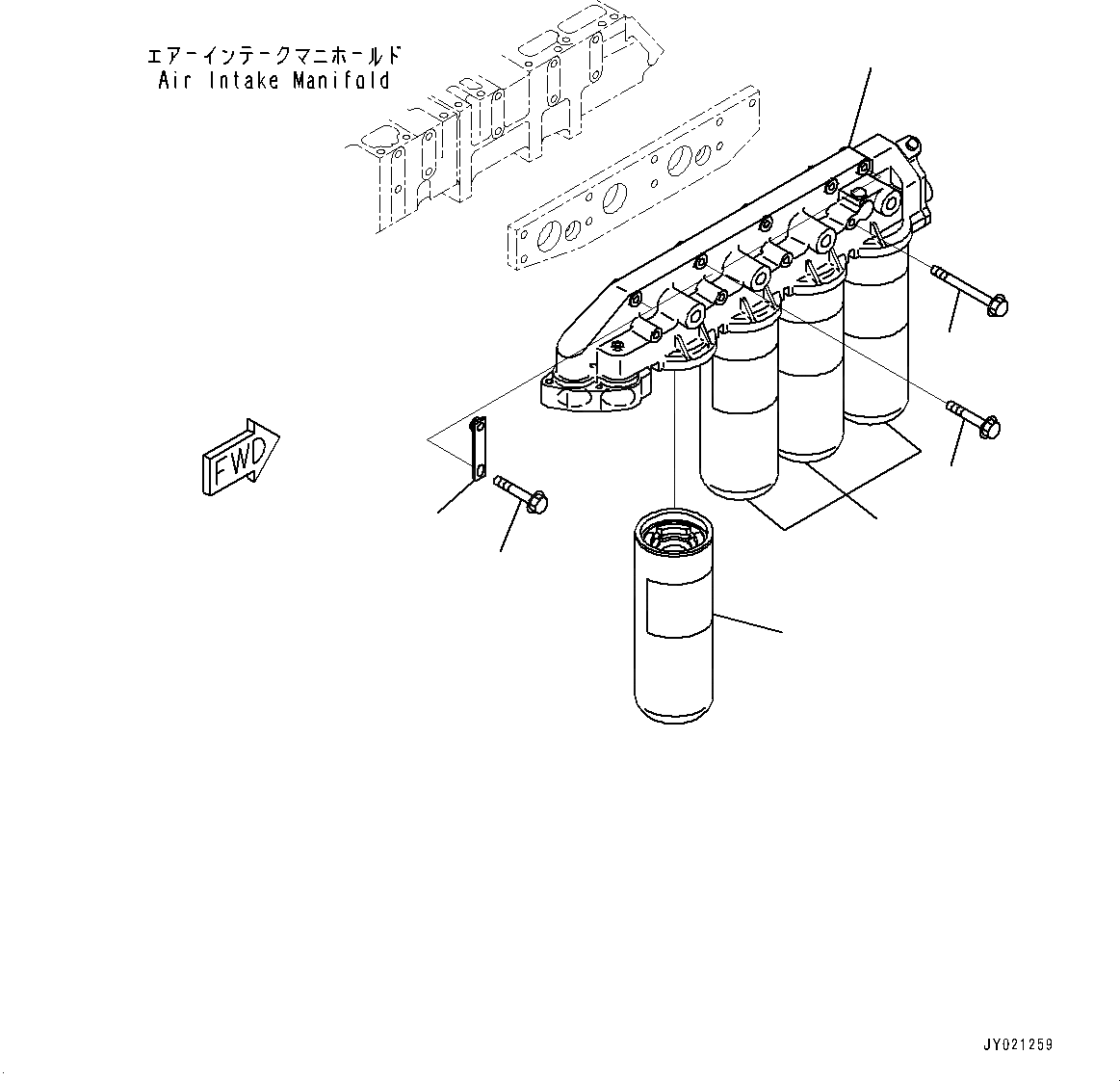 エアーインテークマニホールド
Air Intake Manifold

FWD

JY021259